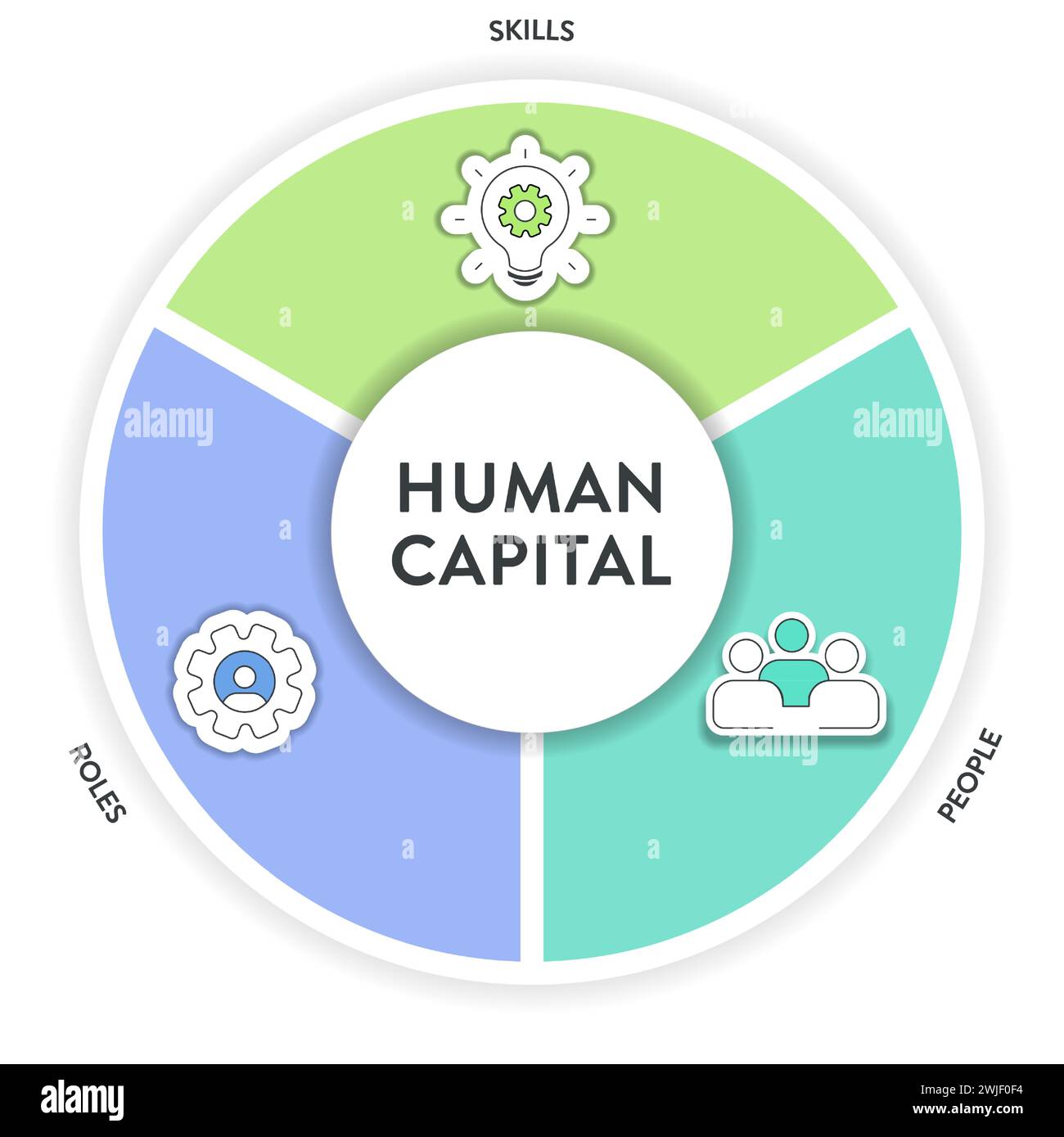 SKILLS

HUMAN CAPITAL

ROLES

PEOPLE

alamy

alamy

alamy

alamy

Image ID: 2WJF0F4
www.alamy.com