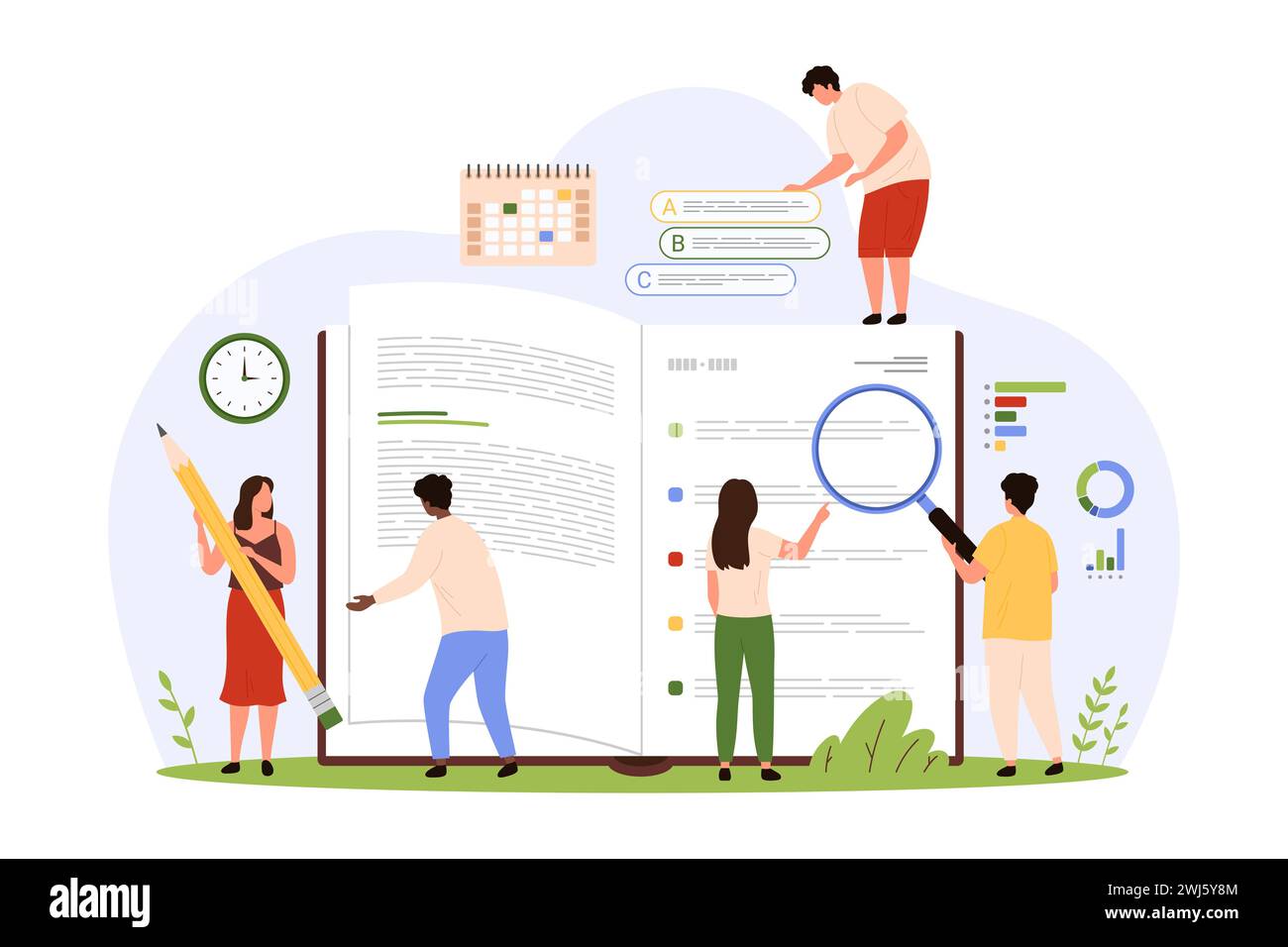 A
B
C

alamy

Image ID: 2WJ5Y8M
www.alamy.com