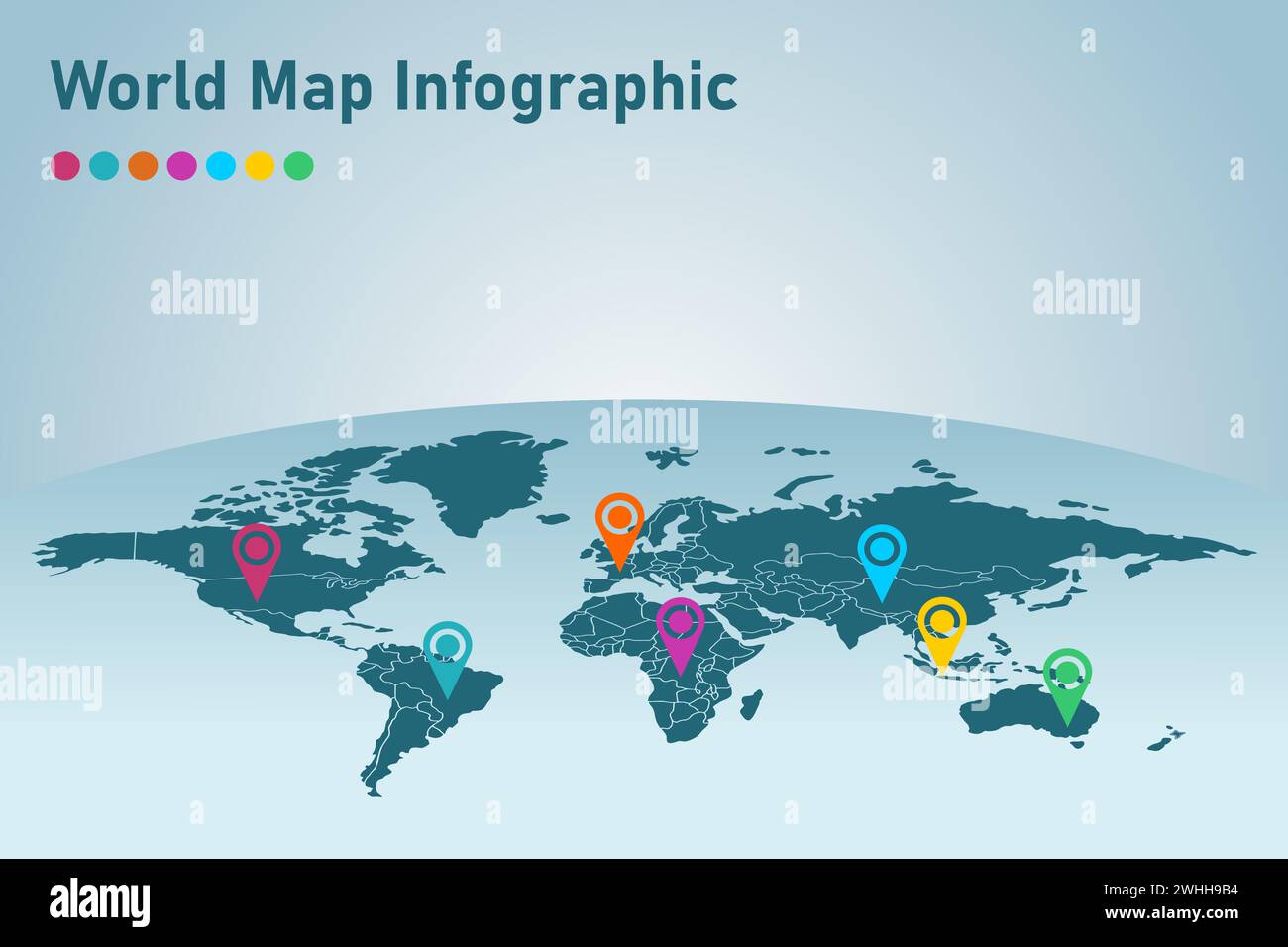 World Map Infographic

alamy

alamy

alamy

alamy

alamy

alamy

2WHH9B4