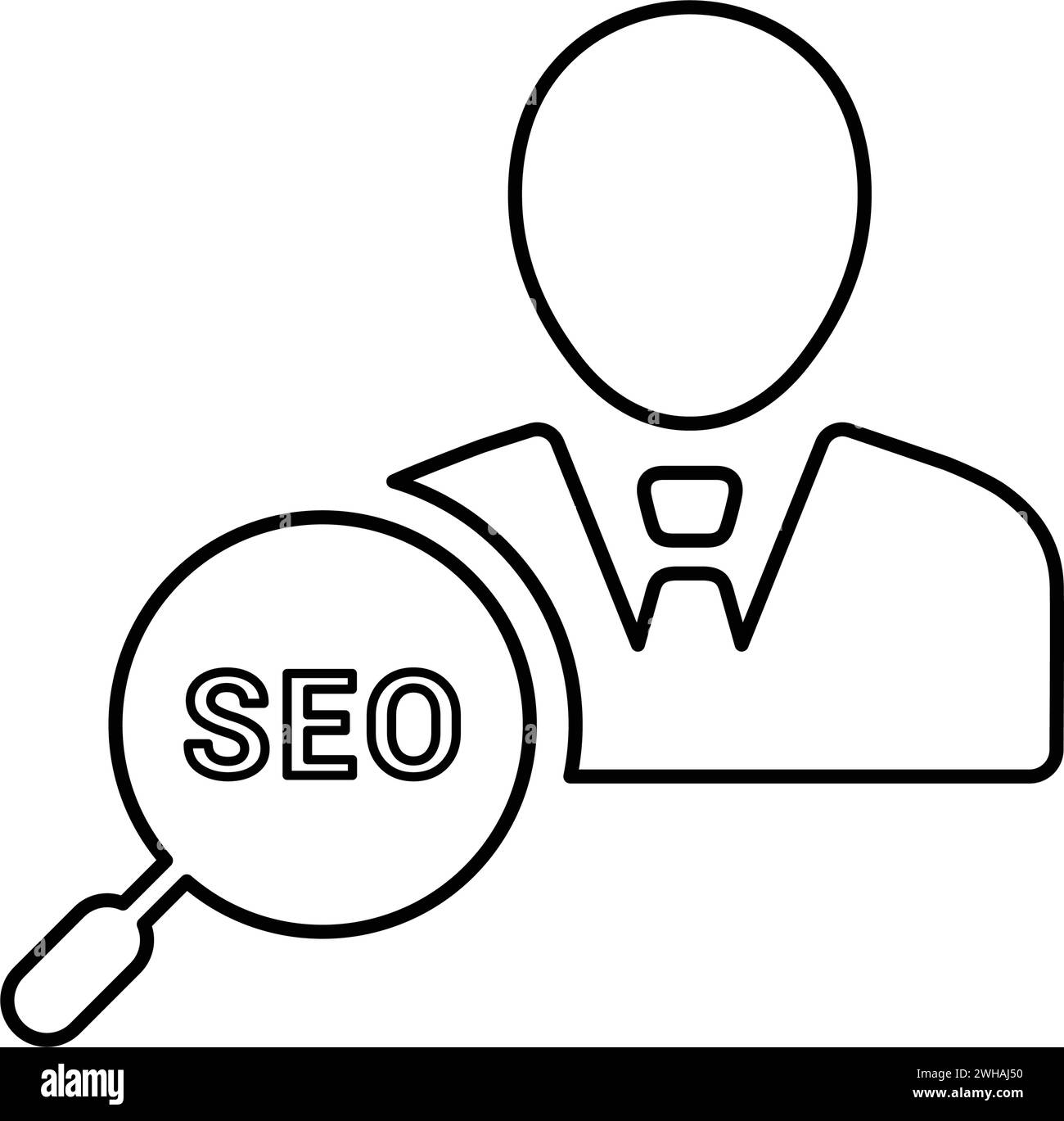 SEO

alamy

Image ID: 2WHAJ50
www.alamy.com