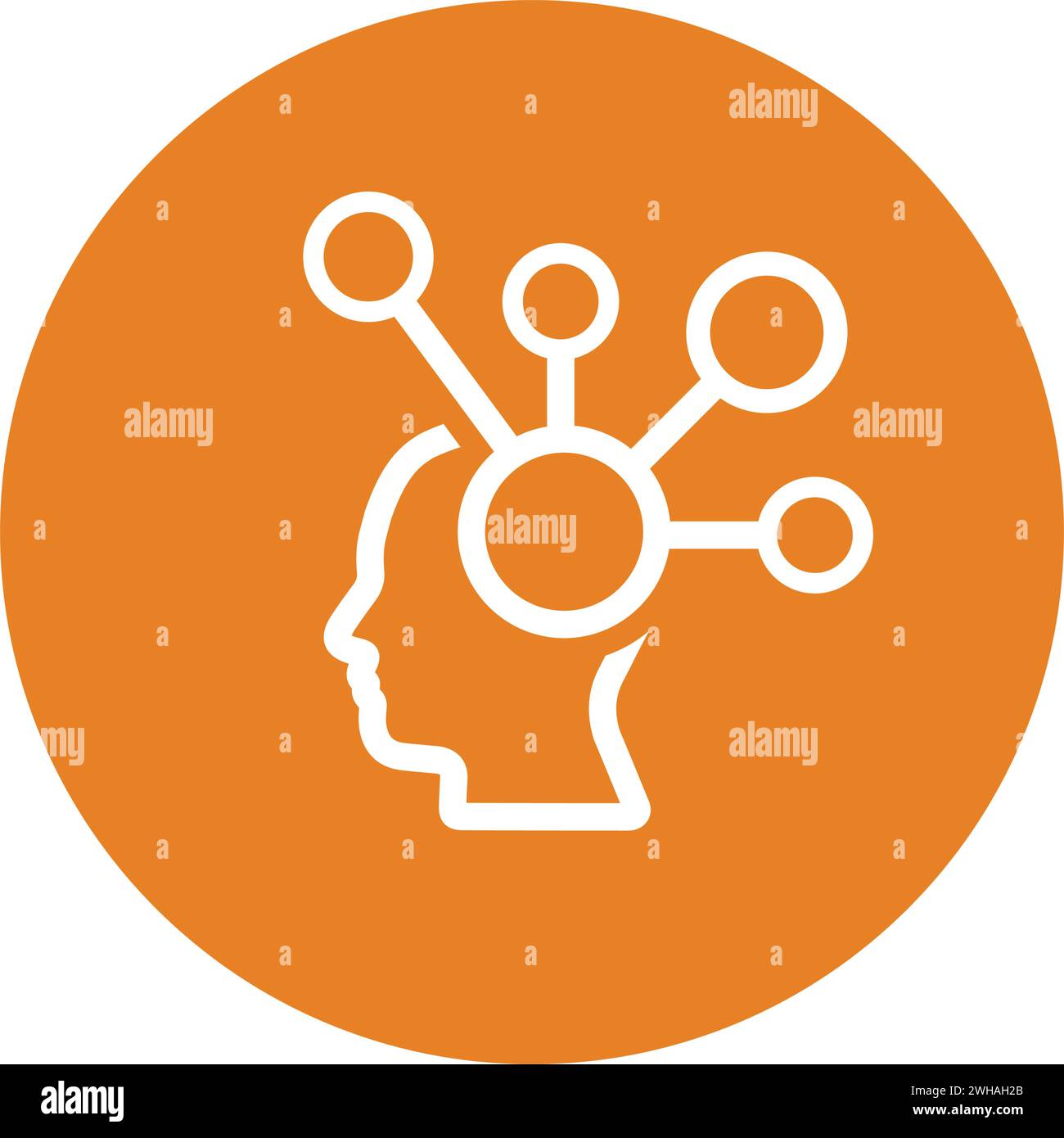 alamy
alamy
alamy
alamy
alamy

alamy
Image ID: 2WHAH2B
www.alamy.com