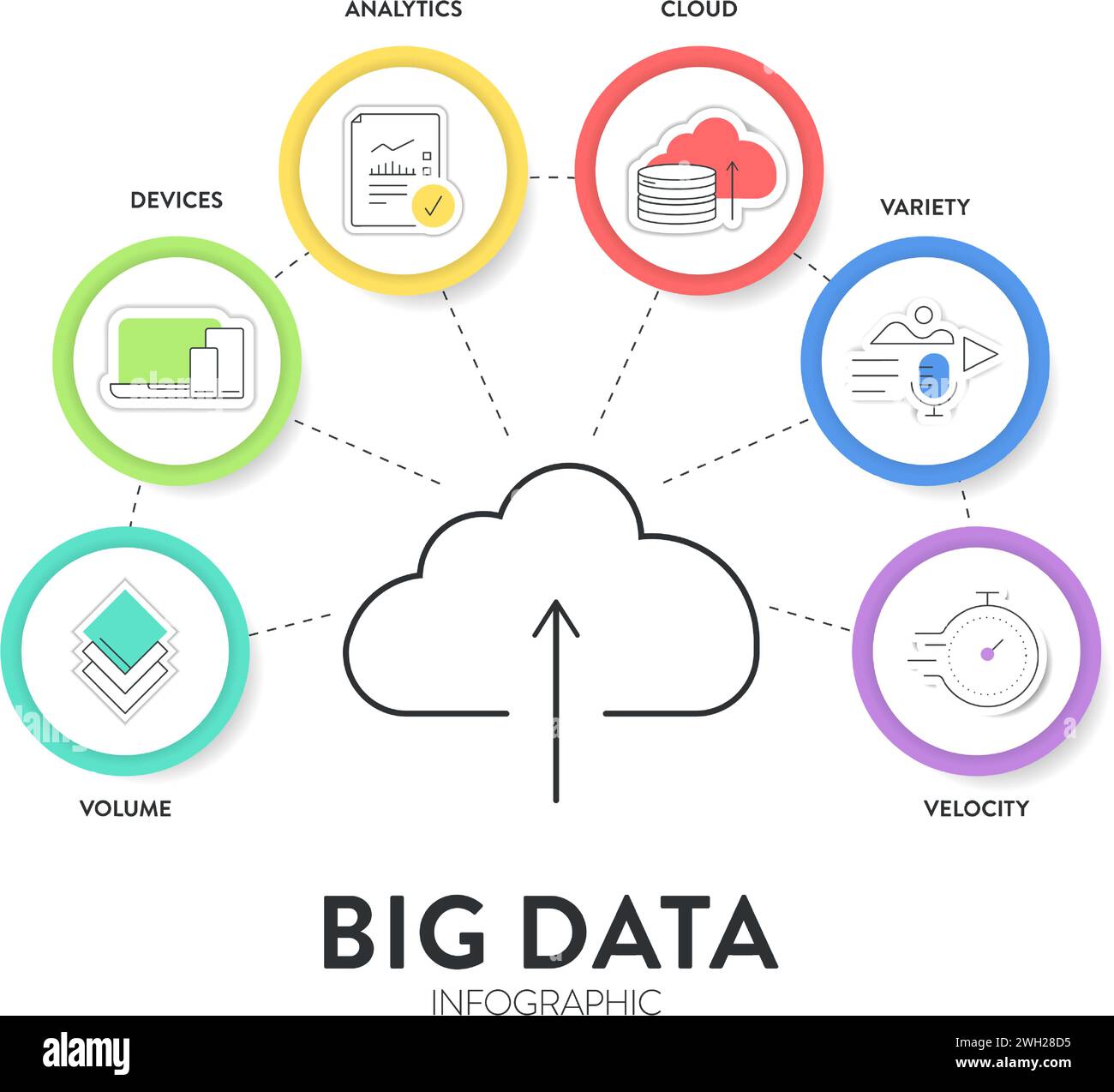 ANALYTICS

CLOUD

DEVICES

VARIETY

VOLUME

VELOCITY

BIG DATA

INFOGRAPHIC

alamy

Image ID: 2WH28D5
www.alamy.com