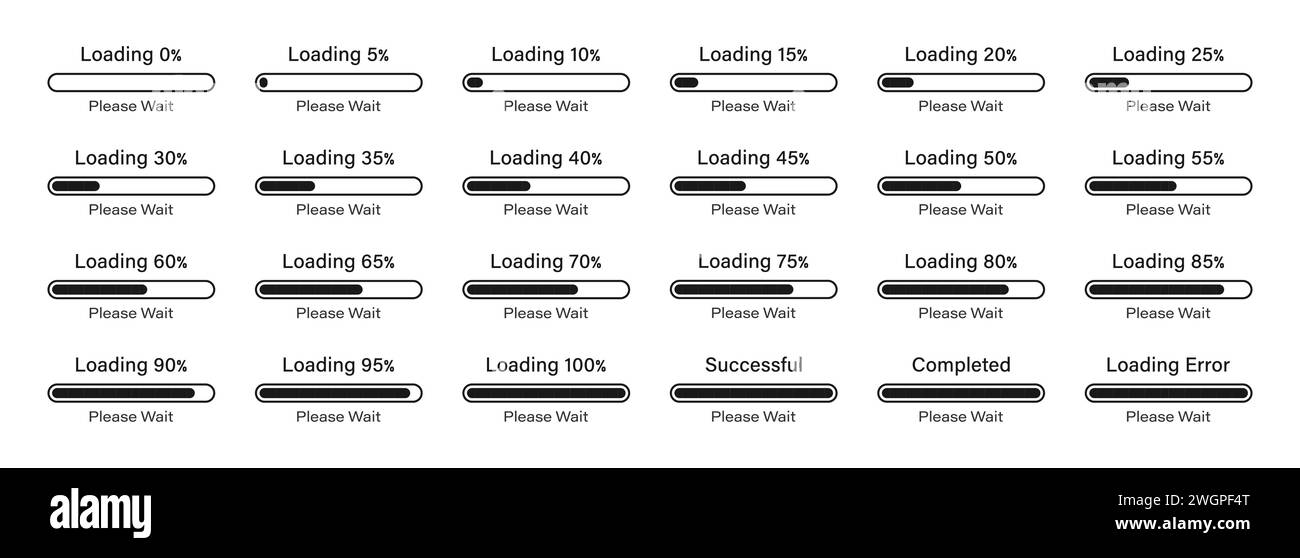 Loading 0%
Please Wait

Loading 5%
Please Wait

Loading 10%
Please Wait

Loading 15%
Please Wait

Loading 20%
Please Wait

Loading 25%
Please Wait

Loading 30%
Please Wait

Loading 35%
Please Wait

Loading 40%
Please Wait

Loading 45%
Please Wait

Loading 50%
Please Wait

Loading 55%
Please Wait

Loading 60%
Please Wait

Loading 65%
Please Wait

Loading 70%
Please Wait

Loading 75%
Please Wait

Loading 80%
Please Wait

Loading 85%
Please Wait

Loading 90%
Please Wait

Loading 95%
Please Wait

Loading 100%
Please Wait

Successful
Please Wait

Completed
Please Wait

Loading Error
Please Wait

alamy
Image ID: 2WGPF4T
www.alamy.com