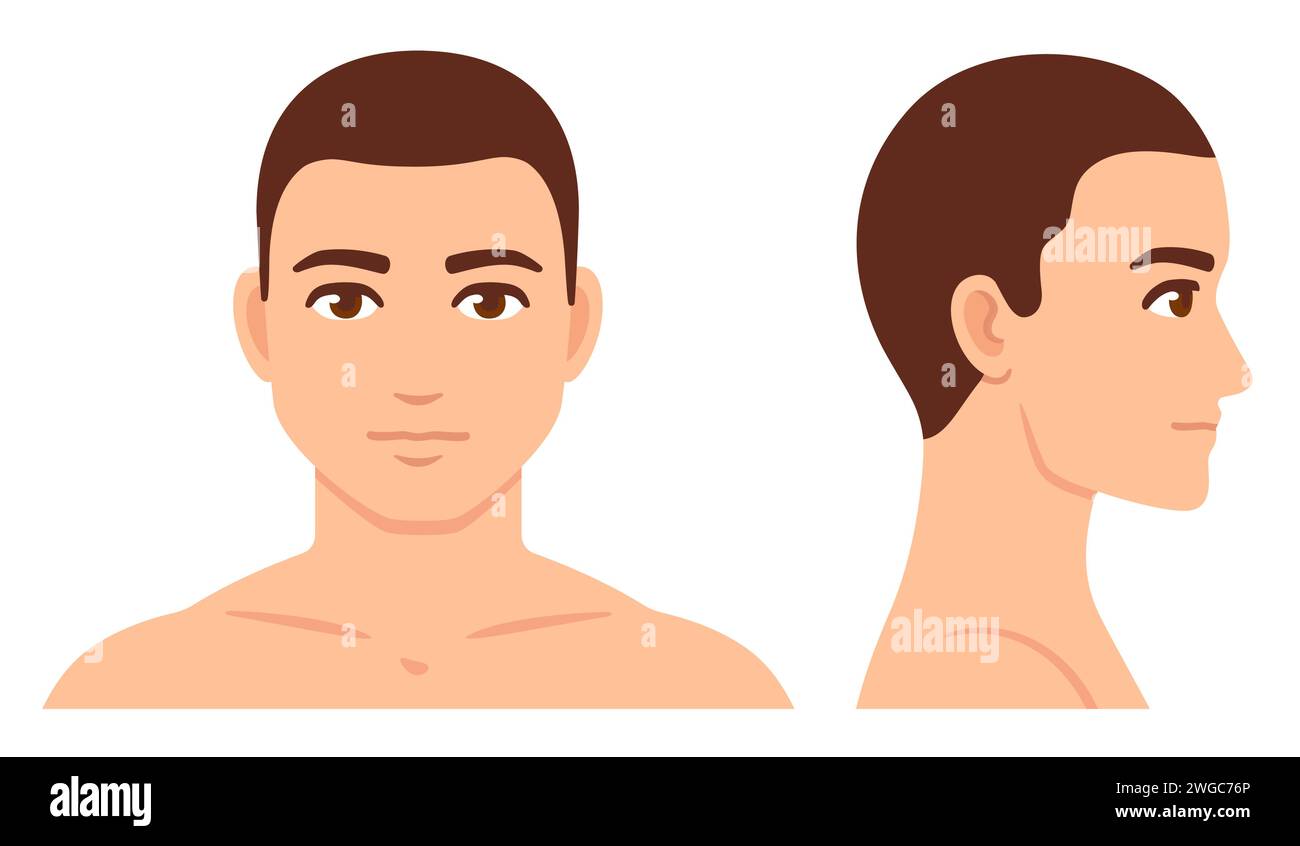 alamy
alamy

alamy

Image ID: 2WGC76P
www.alamy.com