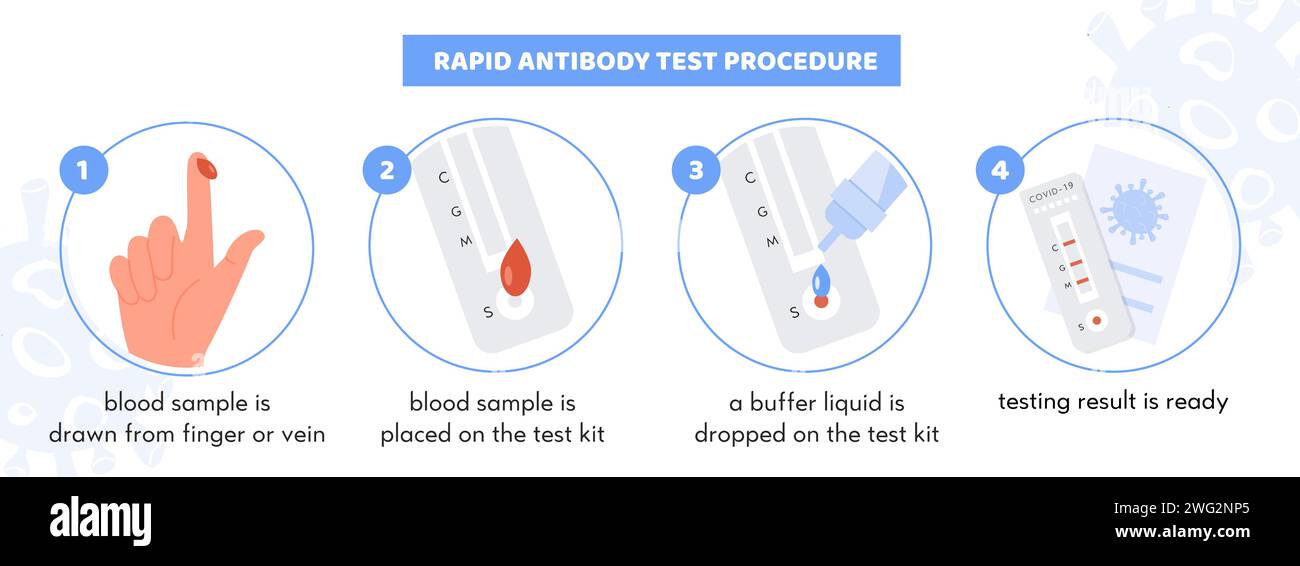 RAPID ANTIBODY TEST PROCEDURE

1

blood sample is drawn from finger or vein

2

C
G
M
S

blood sample is placed on the test kit

3

C
G
M
S

a buffer liquid is dropped on the test kit

4

COVID-19
C
G
M
S

testing result is ready

alamy

Image ID: 2WG2NP5
www.alamy.com