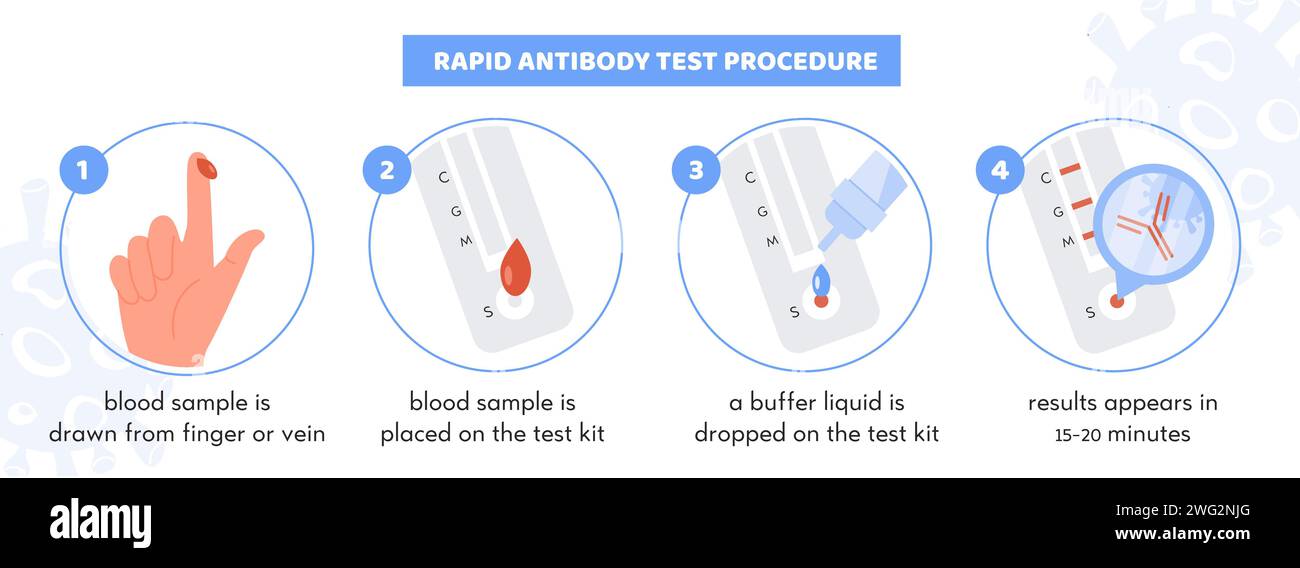 RAPID ANTIBODY TEST PROCEDURE

1

blood sample is drawn from finger or vein

2

C
G
M
S

blood sample is placed on the test kit

3

C
G
M
S

a buffer liquid is dropped on the test kit

4

C
G
M
S

results appears in 15-20 minutes

alamy

Image ID: 2WG2NJG
www.alamy.com