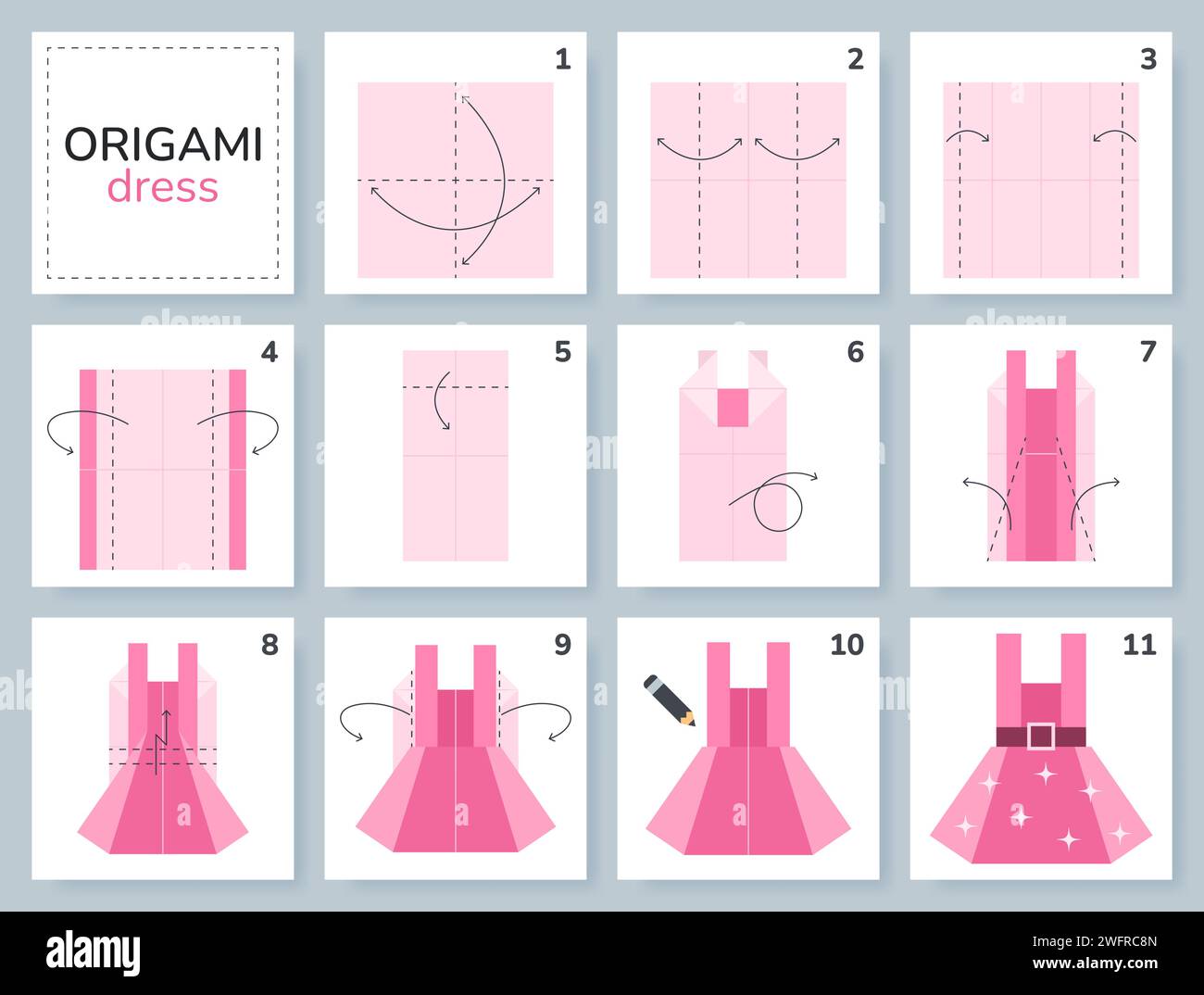 ORIGAMI
dress

1

2

3

4

5

6

7

8

9

10

11

alamy

Image ID: 2WFRC8N
www.alamy.com