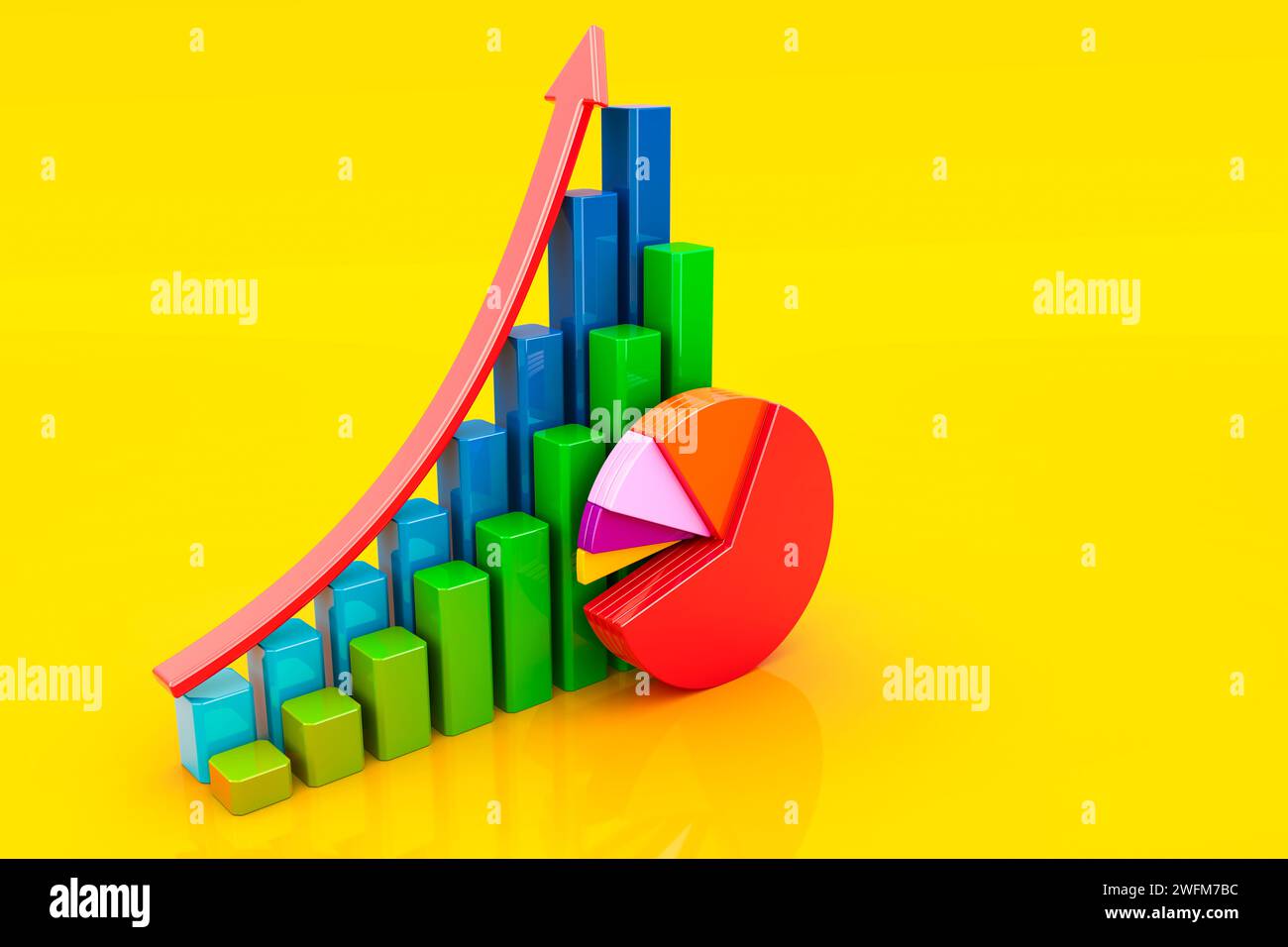 alamy
alamy
alamy
alamy
alamy

alamy

Image ID: 2WFM7BC
www.alamy.com