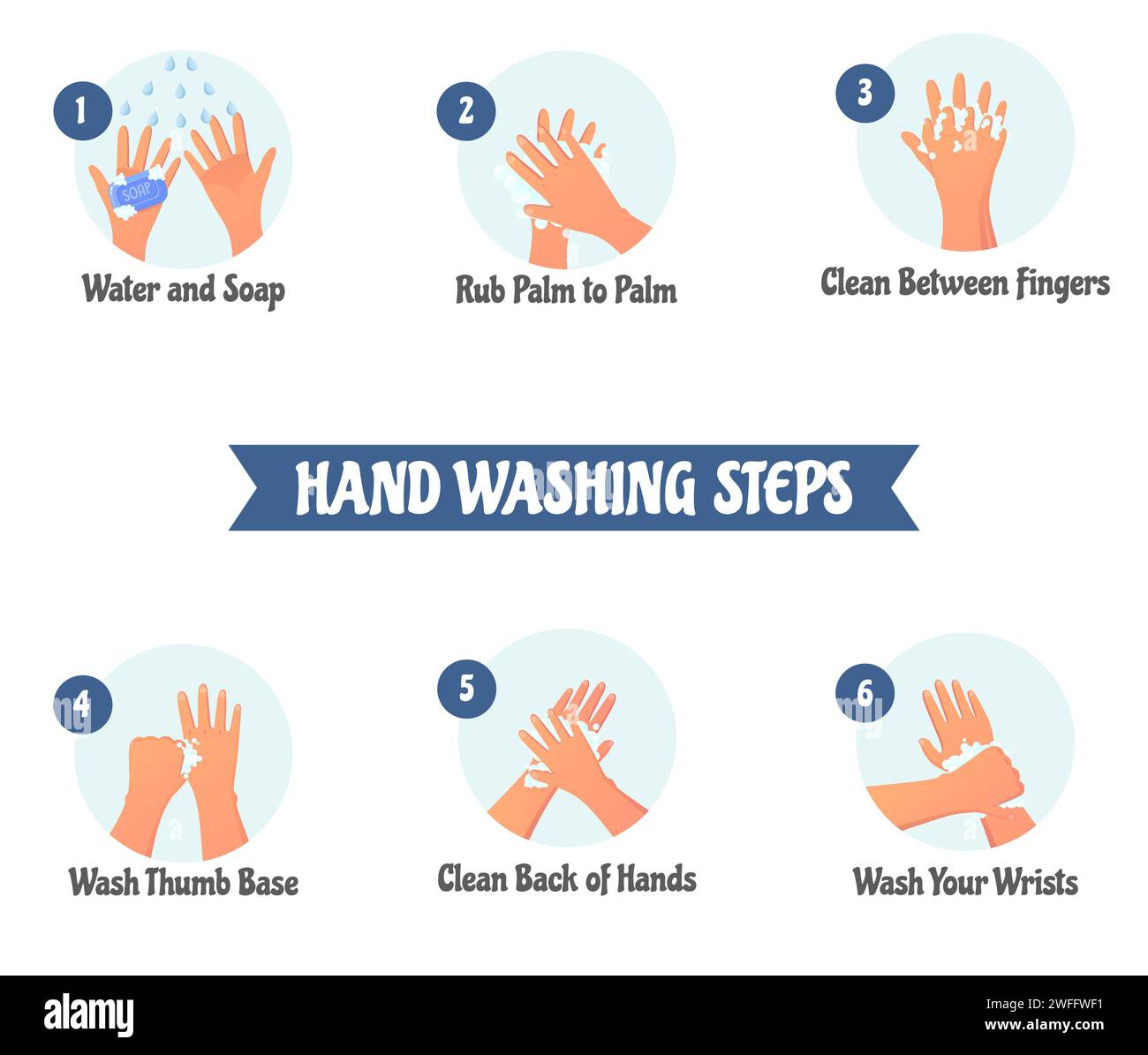 1
SOAP
Water and Soap

2
Rub Palm to Palm

3
Clean Between Fingers

HAND WASHING STEPS

4
Wash Thumb Base

5
Clean Back of Hands

6
Wash Your Wrists

alamy
Image ID: 2WFFWF1
www.alamy.com