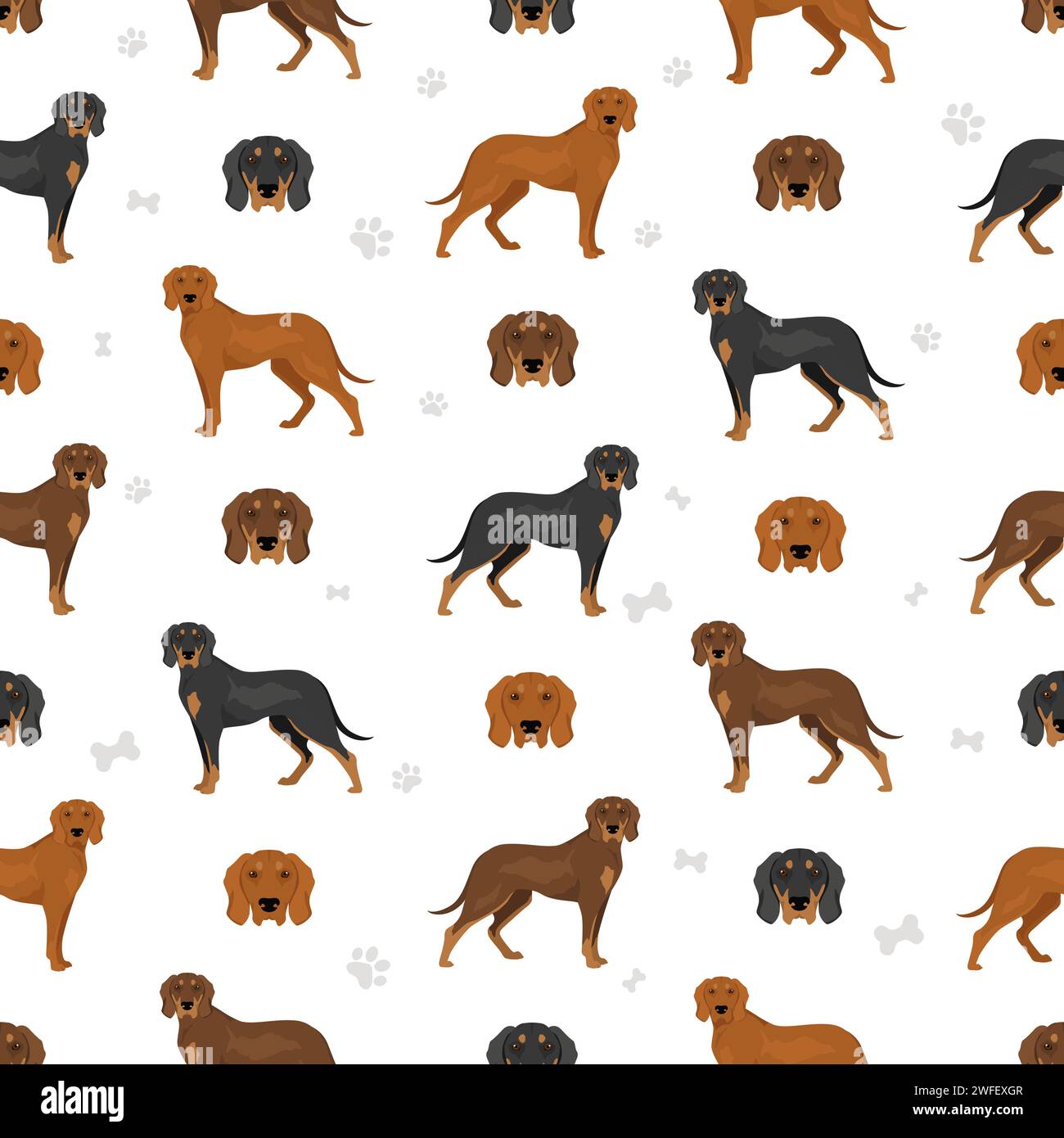 alamy

alamy

Image ID: 2WFEXGR
www.alamy.com