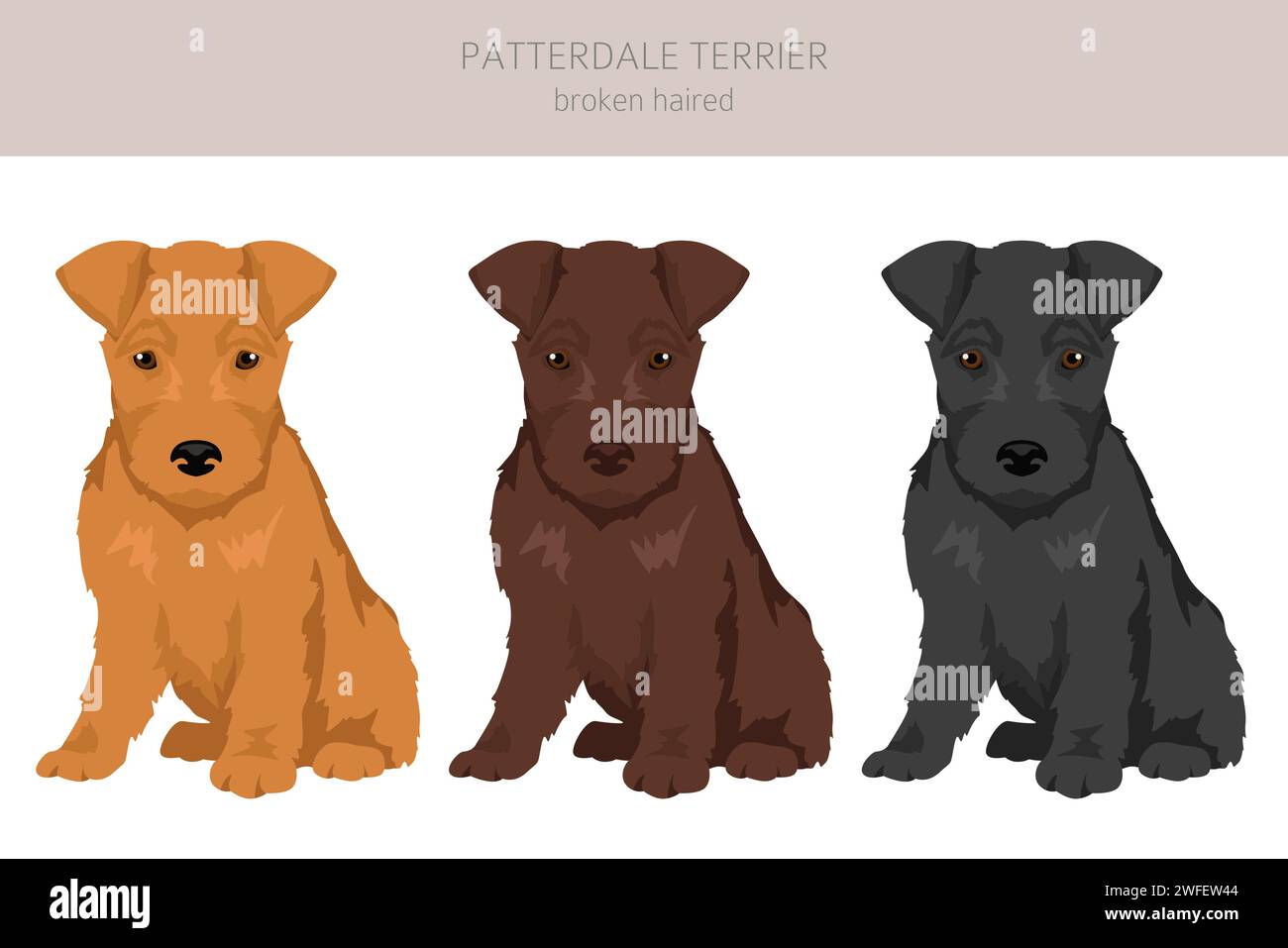 PATTERDALE TERRIER
broken haired

alamy
alamy
alamy
alamy

alamy

Image ID: 2WFEW44
www.alamy.com