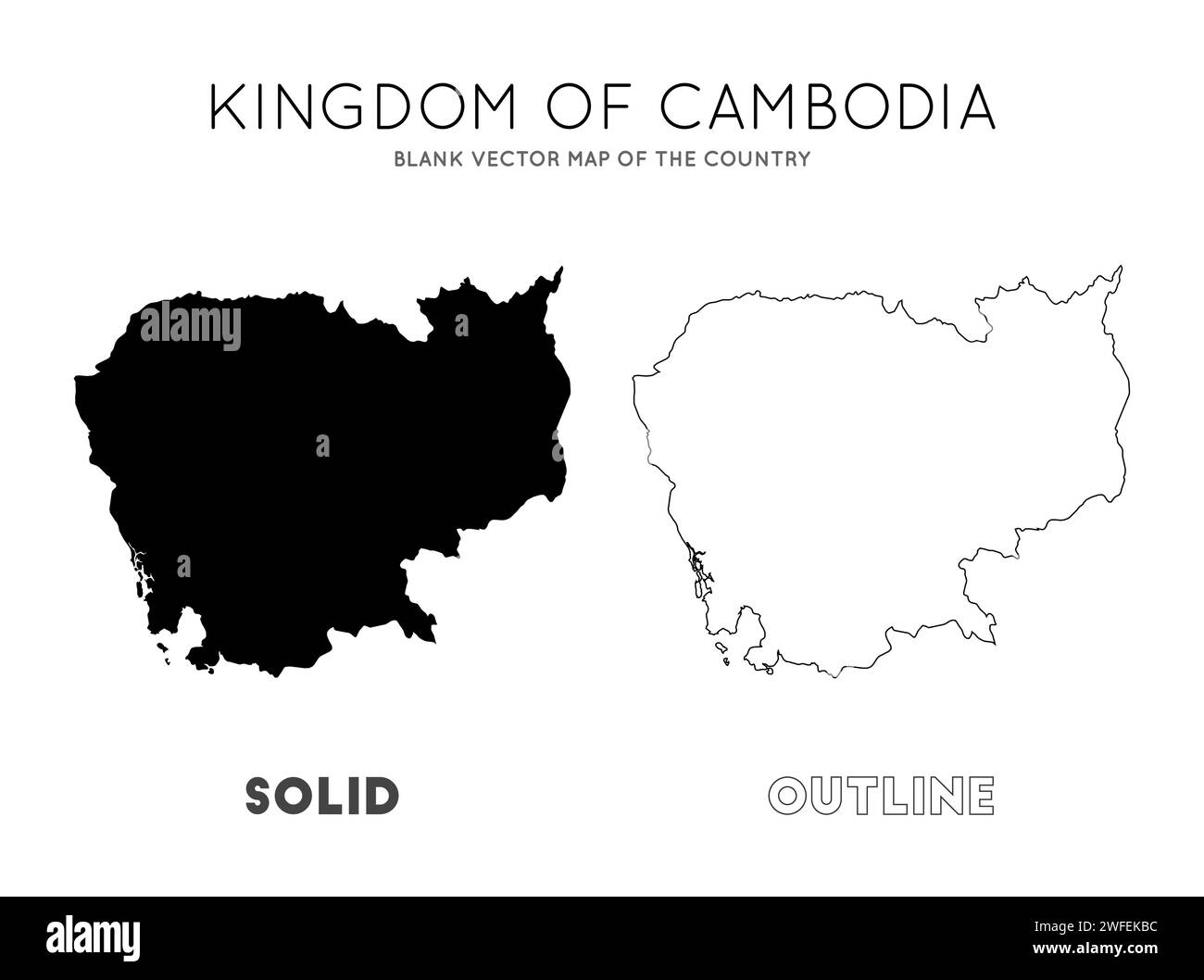 KINGDOM OF CAMBODIA

BLANK VECTOR MAP OF THE COUNTRY

alamy

a

a

a

a

SOLID

OUTLINE

alamy

Image ID: 2WFEKBC
www.alamy.com