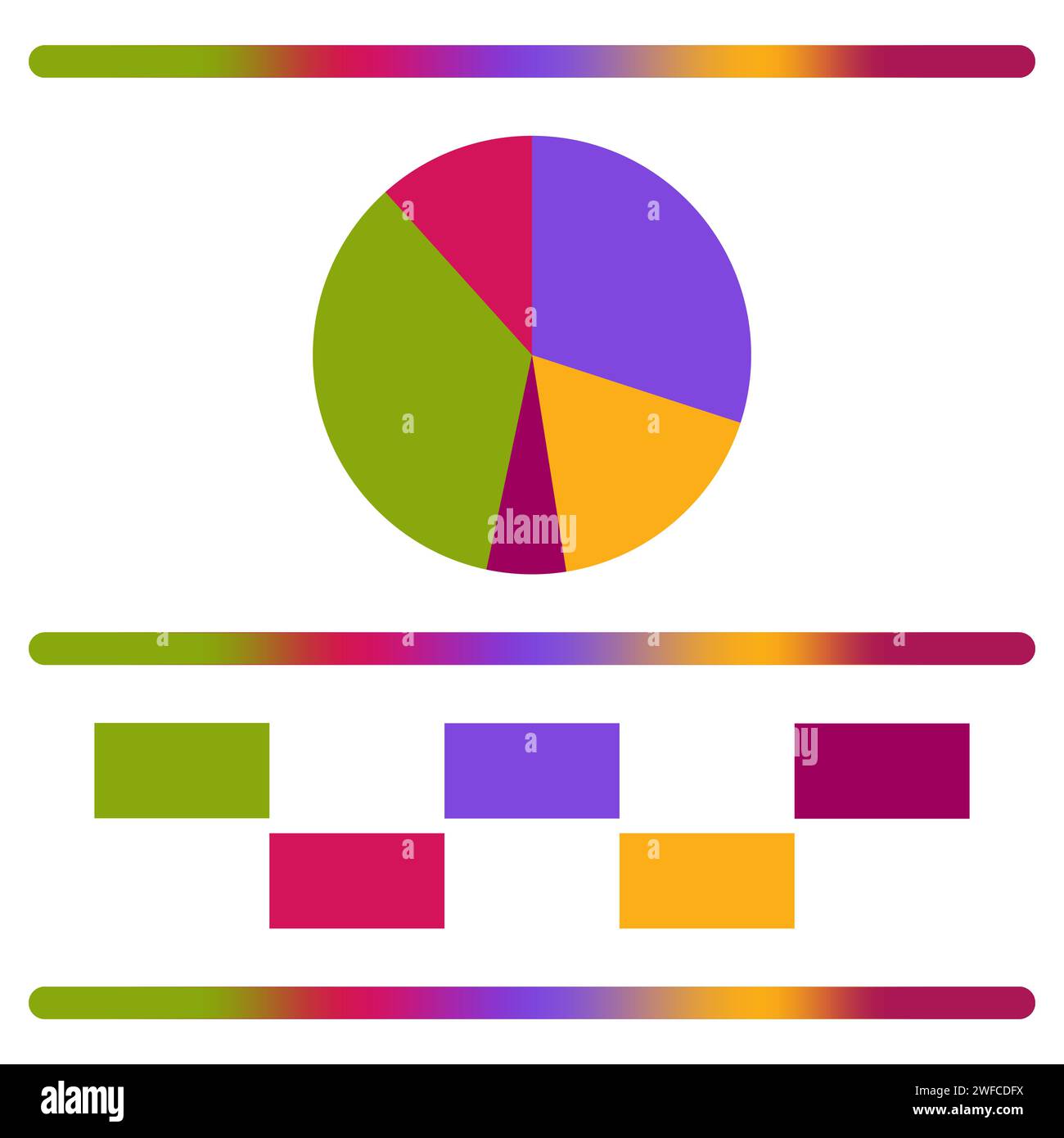 alamy

alamy

Image ID: 2WFCDFX
www.alamy.com