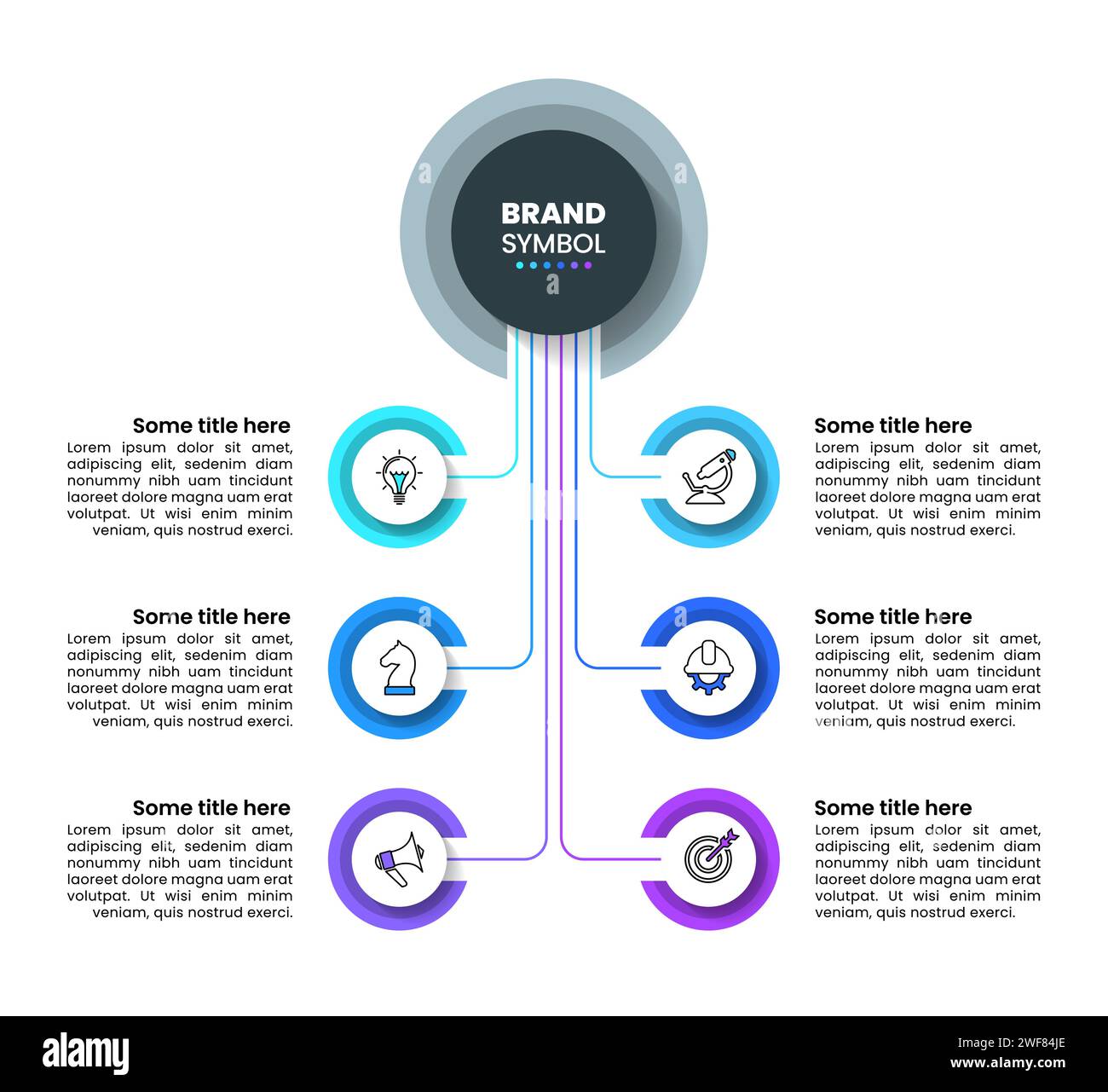 BRAND
SYMBOL

Some title here
Lorem ipsum dolor sit amet, adipiscing elit, sedenim diam nonummy nibh uam tincidunt laoreet dolore magna uam erat volutpat. Ut wisi enim minim veniam, quis nostrud exerci.

Some title here
Lorem ipsum dolor sit amet, adipiscing elit, sedenim diam nonummy nibh uam tincidunt laoreet dolore magna uam erat volutpat. Ut wisi enim minim veniam, quis nostrud exerci.

Some title here
Lorem ipsum dolor sit amet, adipiscing elit, sedenim diam nonummy nibh uam tincidunt laoreet dolore magna uam erat volutpat. Ut wisi enim minim veniam, quis nostrud exerci.

Some title here
Lorem ipsum dolor sit amet, adipiscing elit, sedenim diam nonummy nibh uam tincidunt laoreet dolore magna uam erat volutpat. Ut wisi enim minim veniam, quis nostrud exerci.

Some title here
Lorem ipsum dolor sit amet, adipiscing elit, sedenim diam nonummy nibh uam tincidunt laoreet dolore magna uam erat volutpat. Ut wisi enim minim veniam, quis nostrud exerci.

Some title here
Lorem ipsum dolor sit amet, adipiscing elit, sedenim diam nonummy nibh uam tincidunt laoreet dolore magna uam erat volutpat. Ut wisi enim minim veniam, quis nostrud exerci.

alamy
Image ID: 2WF84JE
www.alamy.com