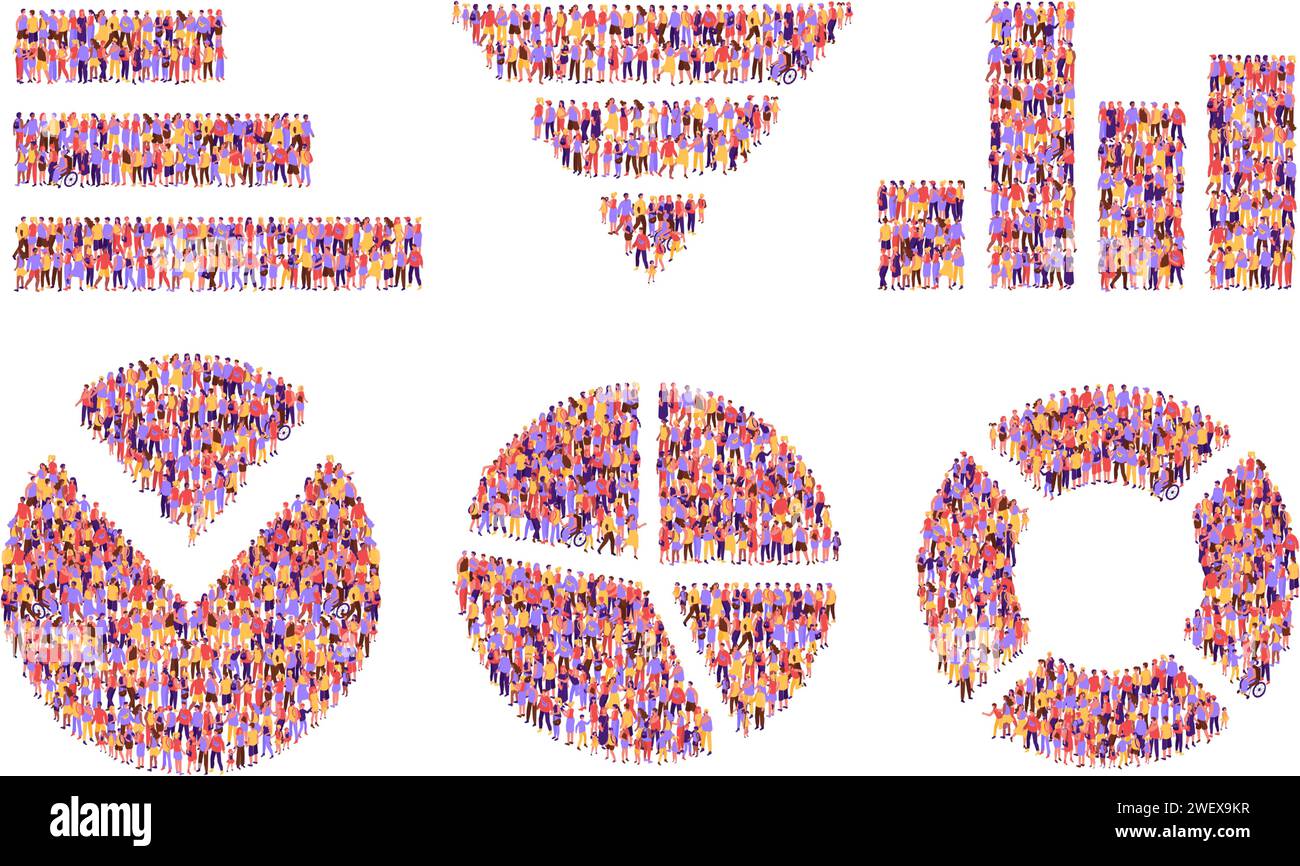 alamy

Image ID: 2WEX9KR
www.alamy.com