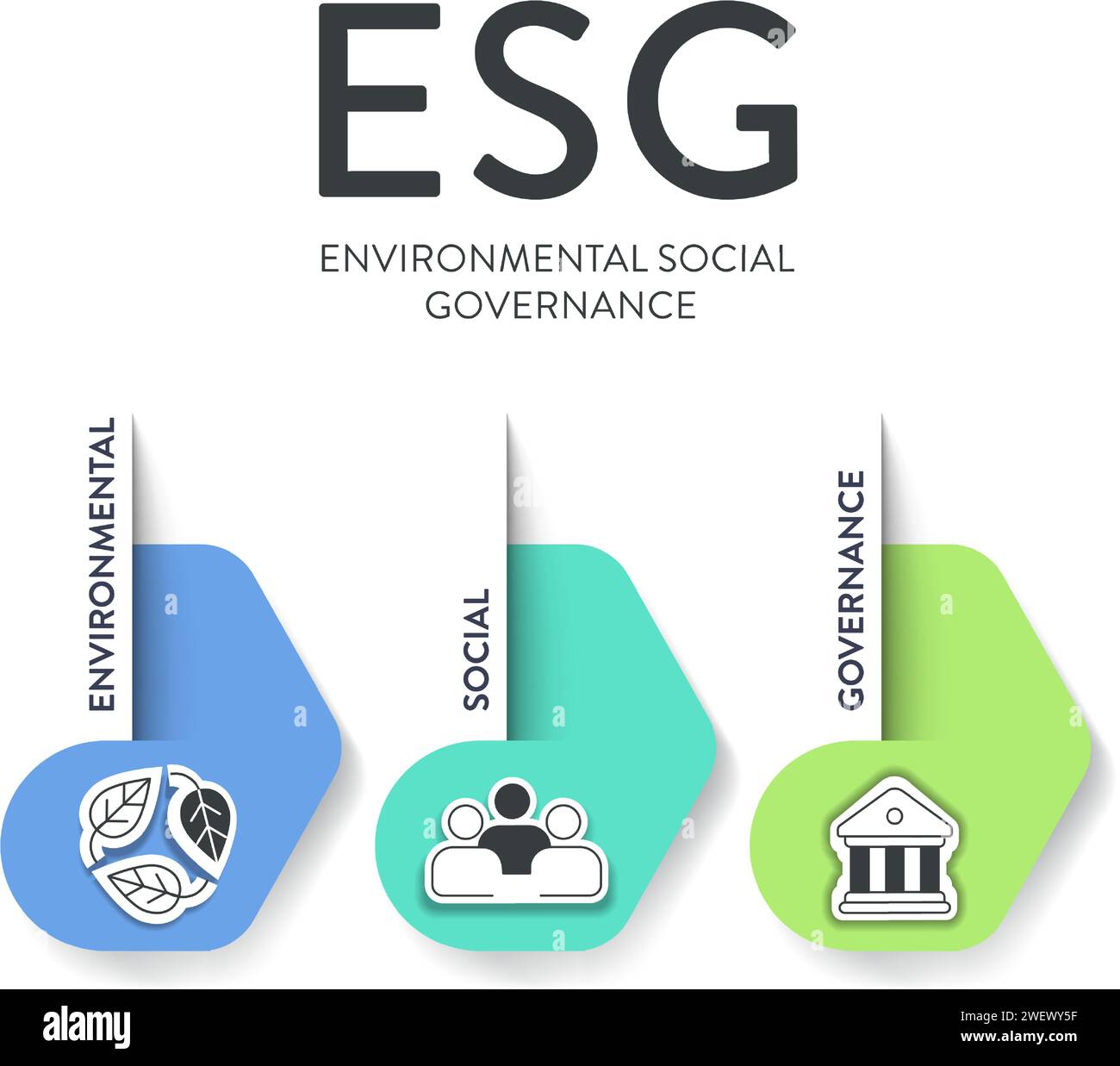 ESG

ENVIRONMENTAL SOCIAL GOVERNANCE

ENVIRONMENTAL

SOCIAL

GOVERNANCE

alamy

Image ID: 2WEWY5F
www.alamy.com