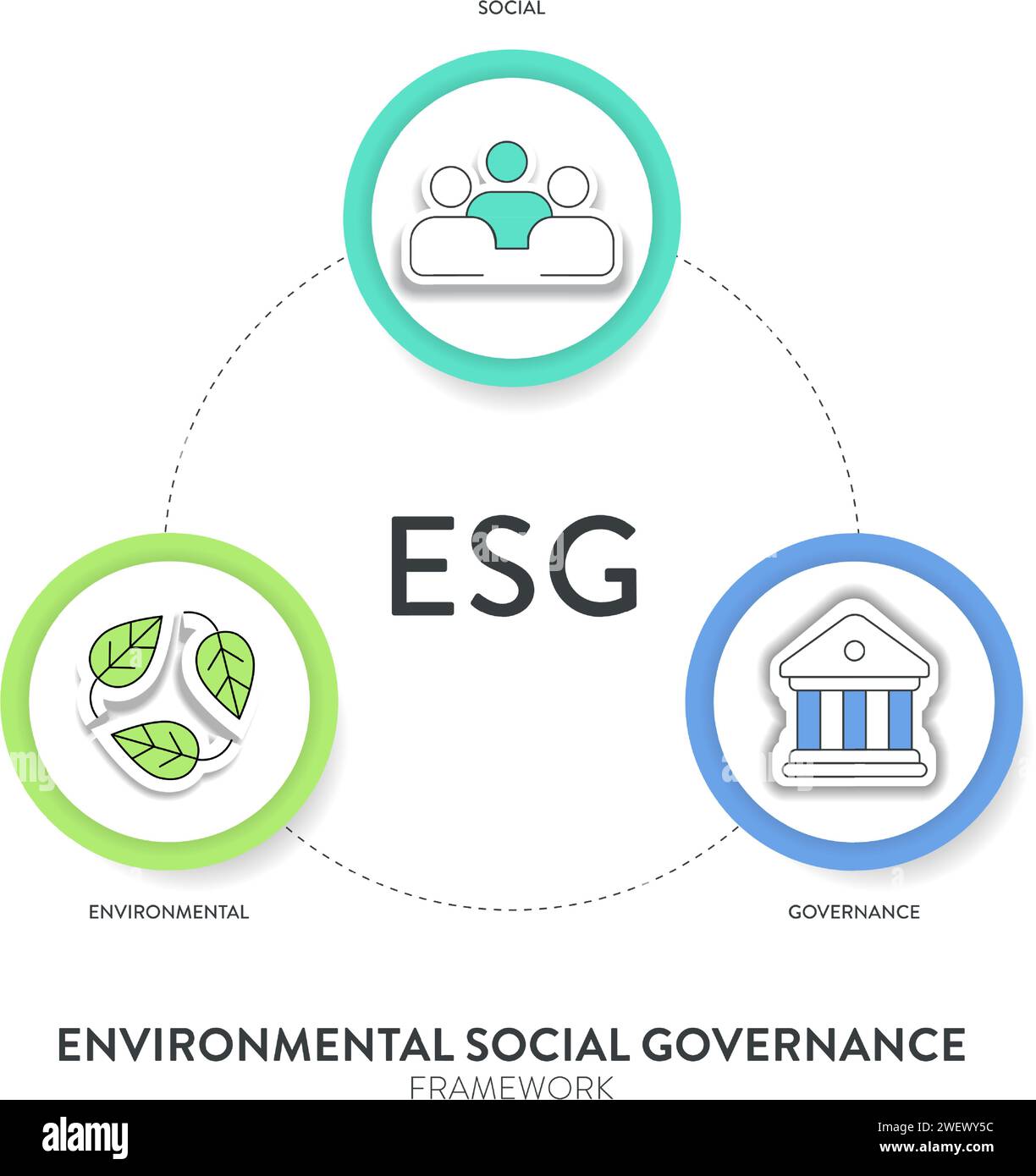 SOCIAL

ESG

ENVIRONMENTAL

GOVERNANCE

ENVIRONMENTAL SOCIAL GOVERNANCE
FRAMEWORK

alamy

Image ID: 2WEWY5C
www.alamy.com