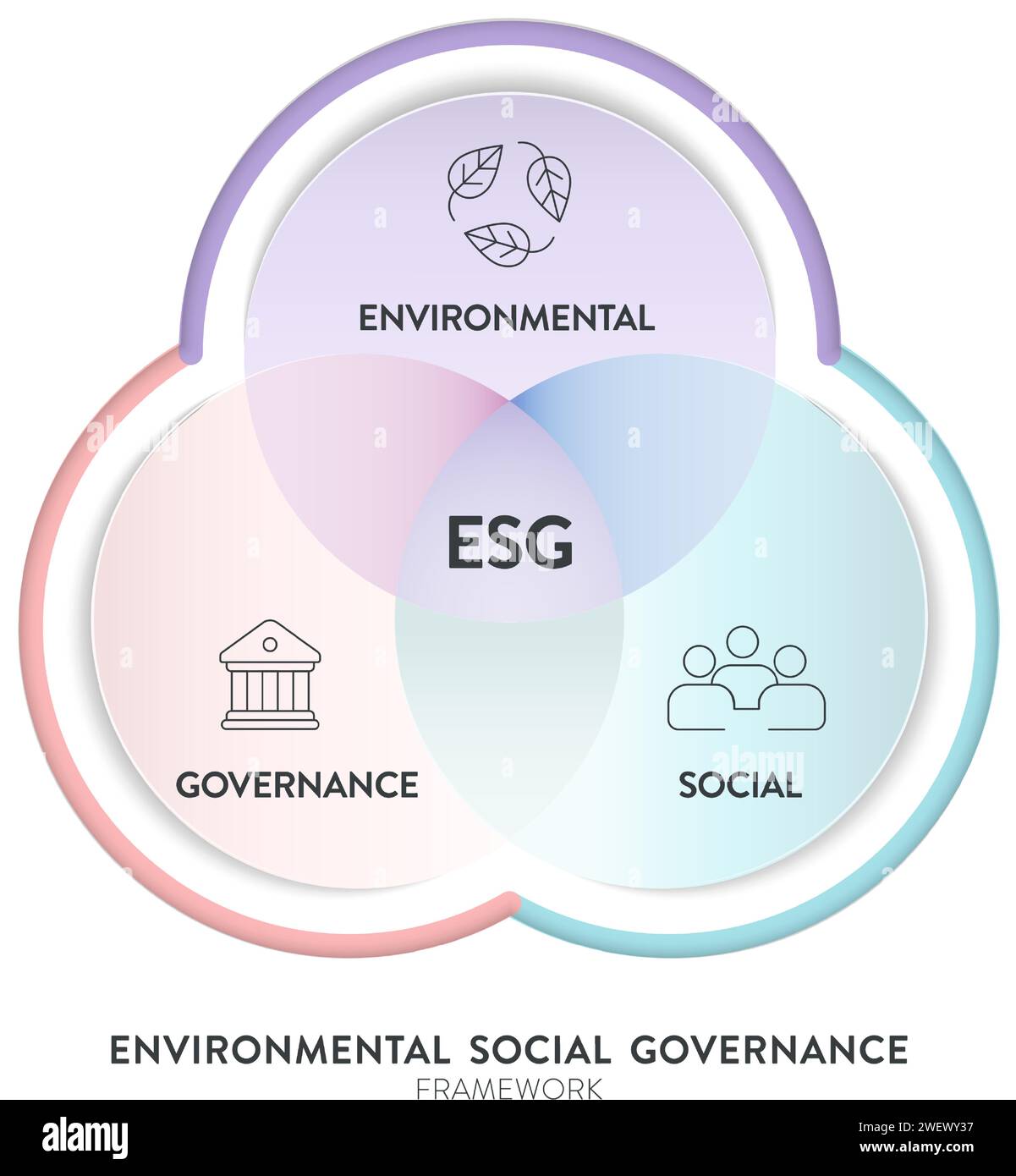 ENVIRONMENTAL

ESG

GOVERNANCE

SOCIAL

ENVIRONMENTAL SOCIAL GOVERNANCE
FRAMEWORK

alamy

Image ID: 2WEWY37
www.alamy.com