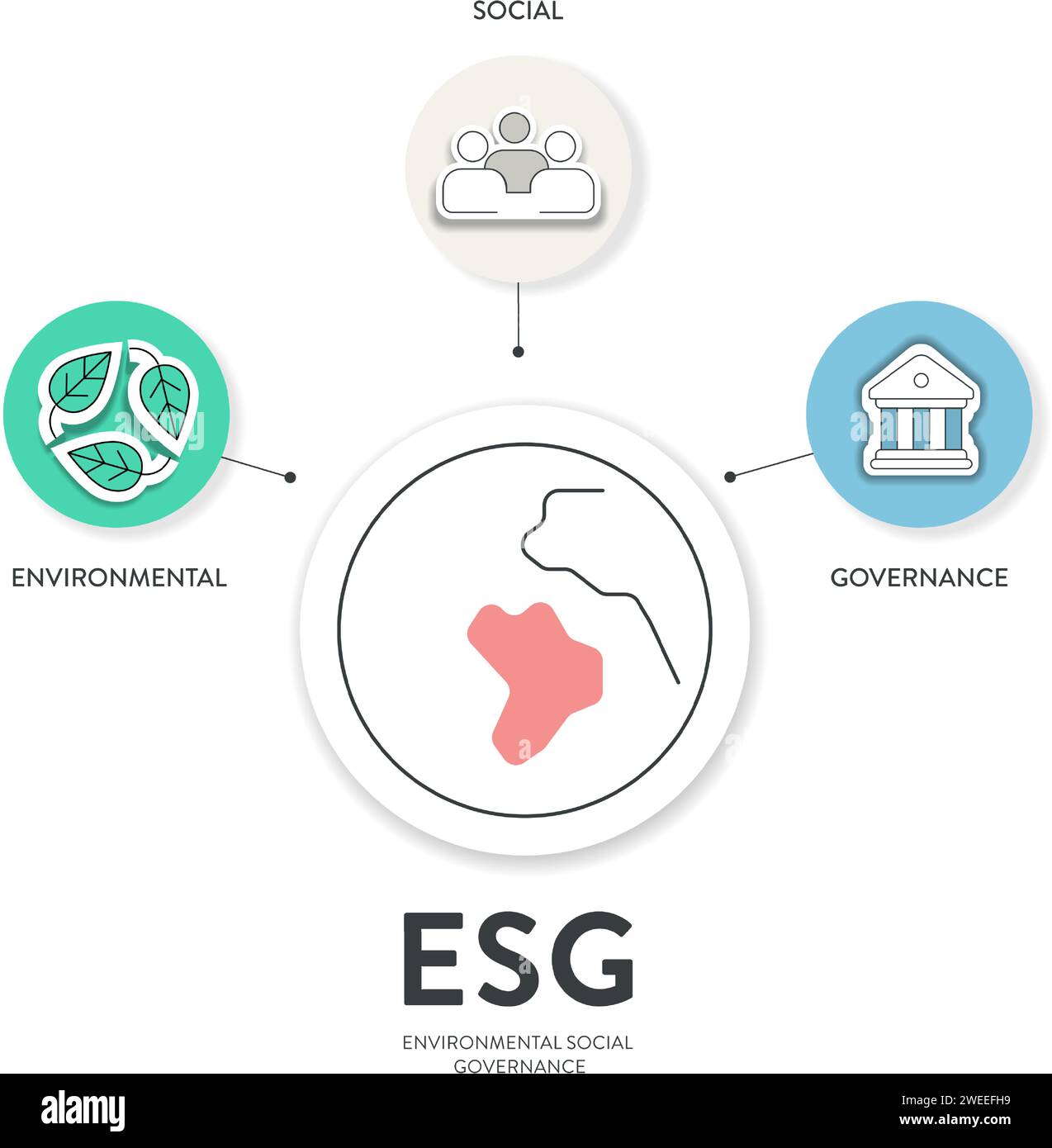 SOCIAL

ENVIRONMENTAL

GOVERNANCE

ESG

ENVIRONMENTAL SOCIAL GOVERNANCE

alamy

Image ID: 2WEEFH9
www.alamy.com