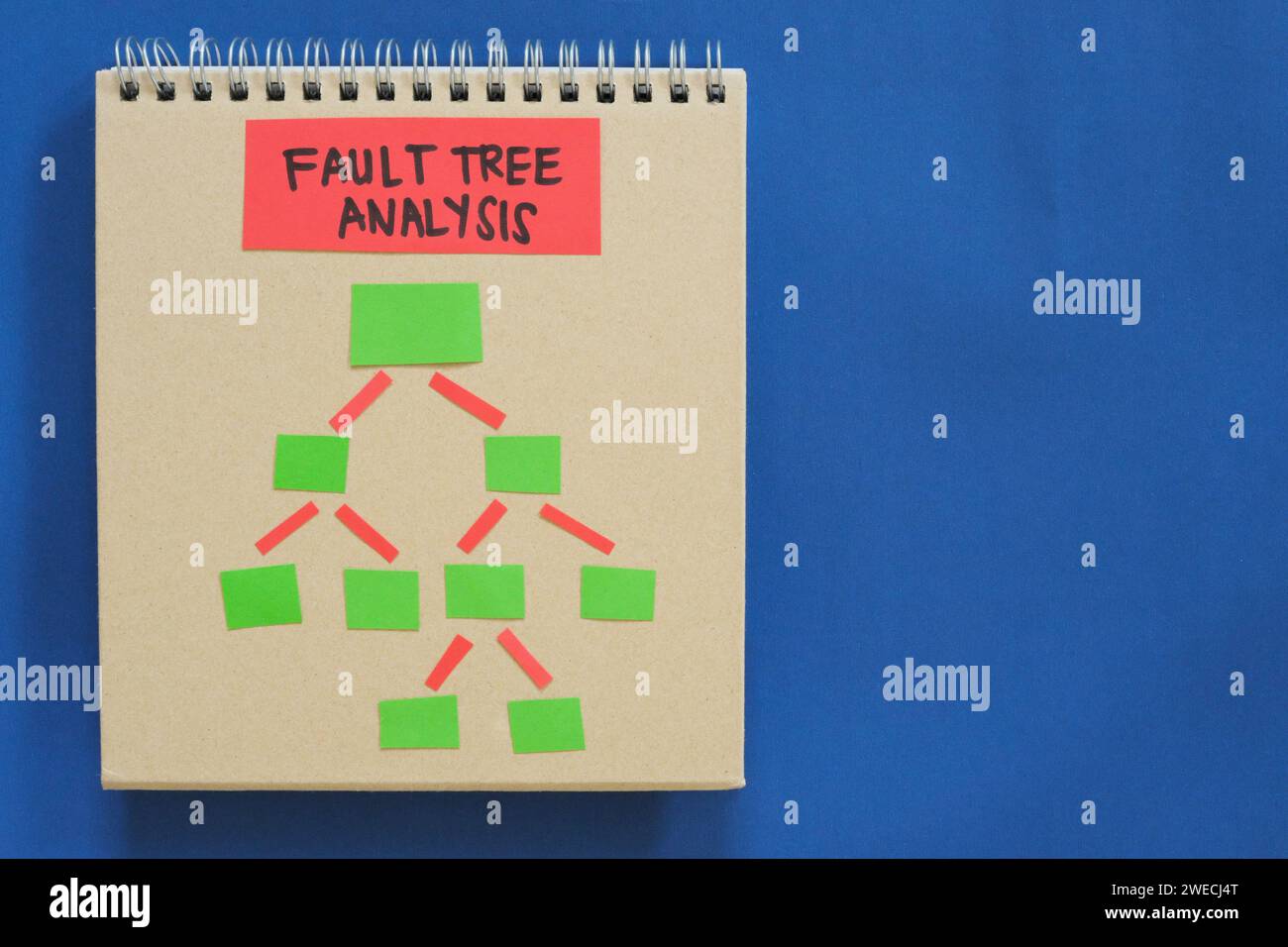 FAULT TREE ANALYSIS

alamy

alamy

alamy

alamy

alamy

alamy

Image ID: 2WECJ4T
www.alamy.com