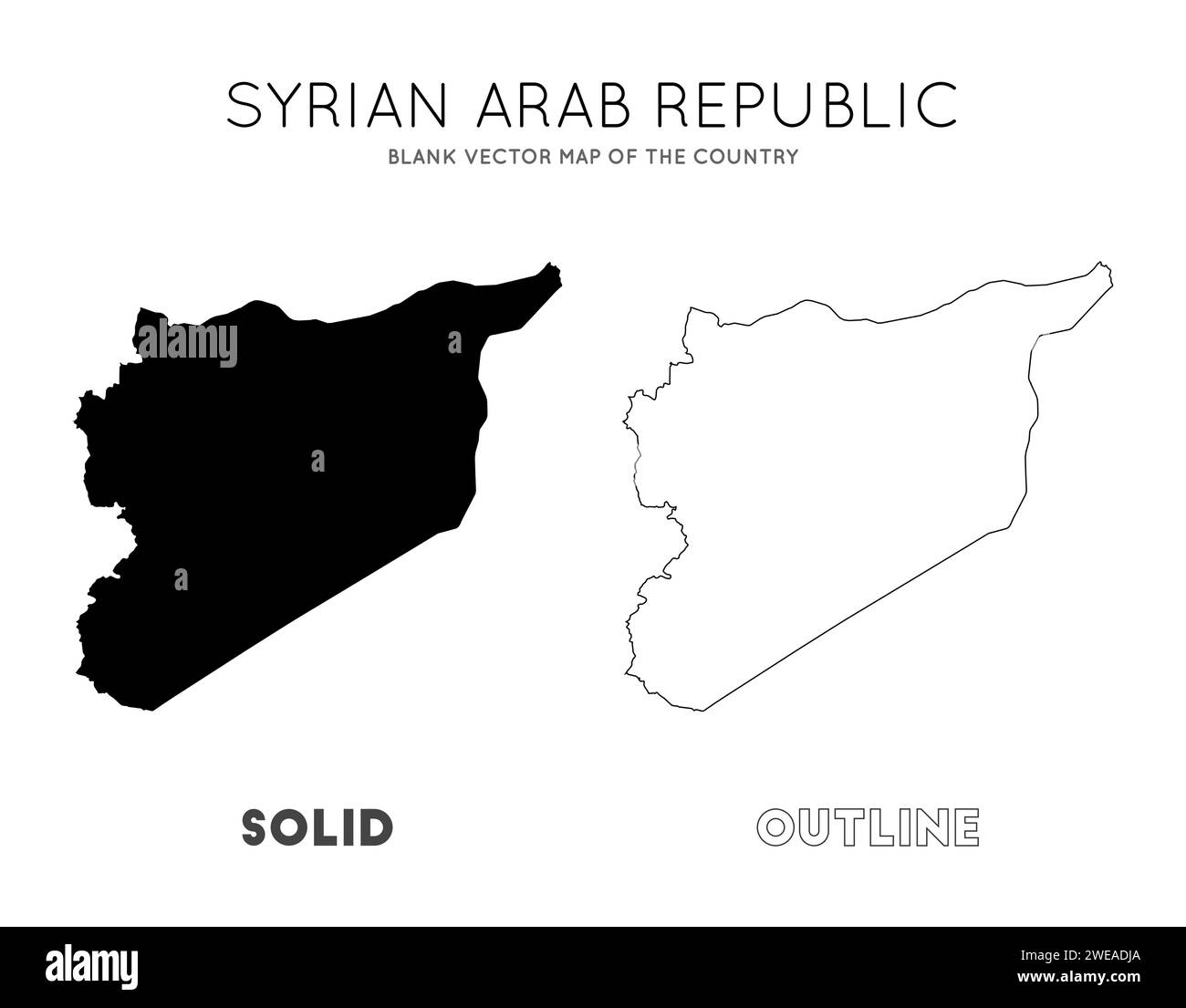 SYRIAN ARAB REPUBLIC
BLANK VECTOR MAP OF THE COUNTRY

alamy

a

a

a

SOLID

OUTLINE

alamy

Image ID: 2WEADJA
www.alamy.com