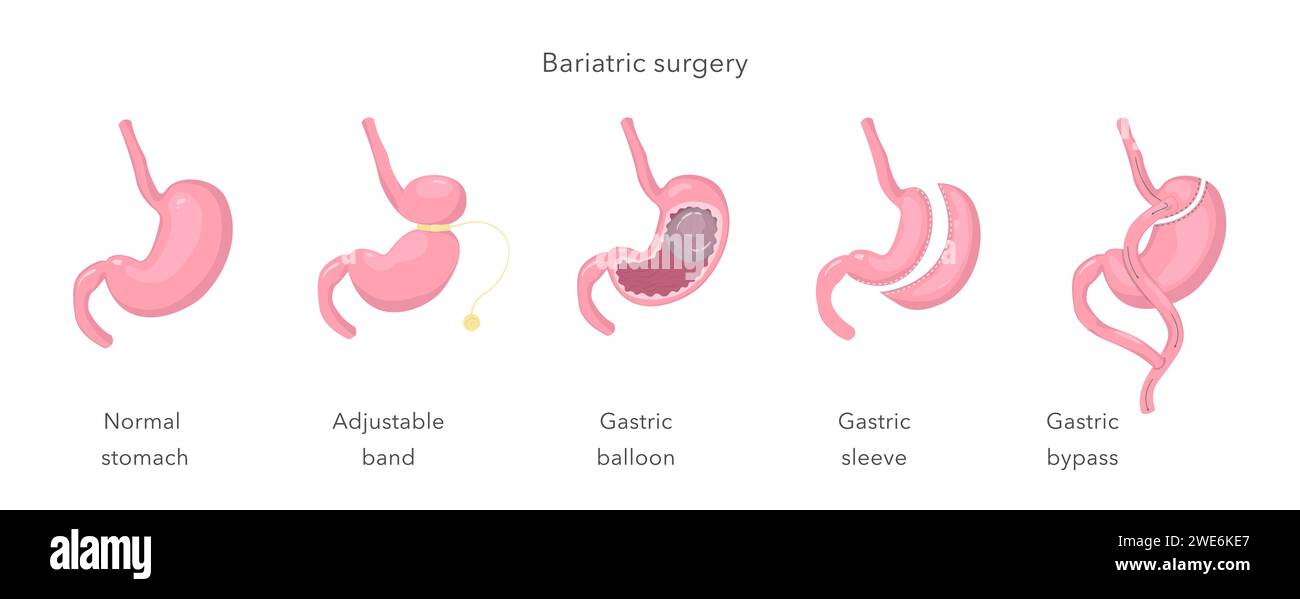 Bariatric surgery

Normal stomach

Adjustable band

Gastric balloon

Gastric sleeve

Gastric bypass

alamy

Image ID: 2WE6KE7
www.alamy.com