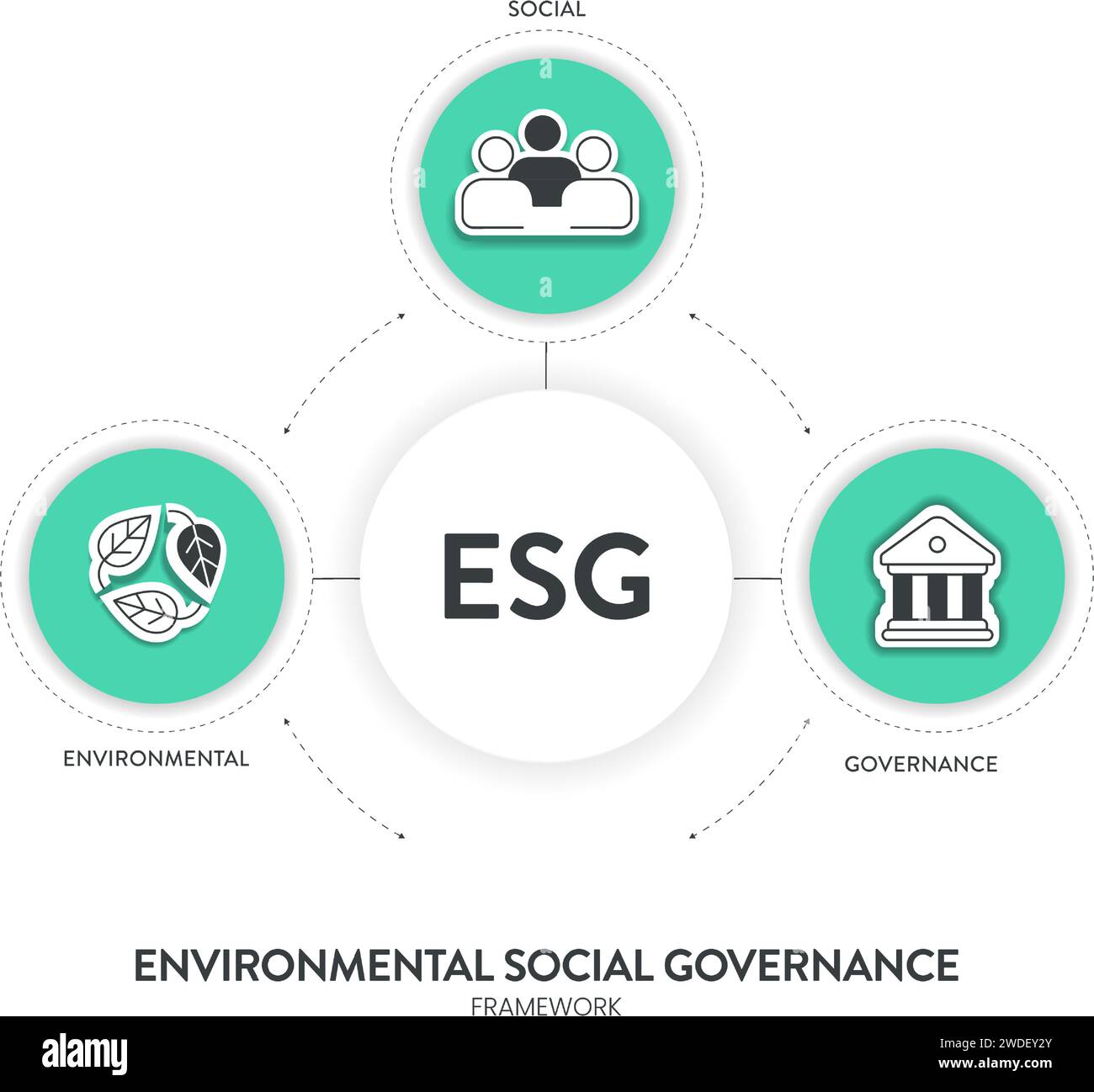 SOCIAL

ESG

ENVIRONMENTAL

GOVERNANCE

ENVIRONMENTAL SOCIAL GOVERNANCE

FRAMEWORK

alamy

Image ID: 2WDEY2Y
www.alamy.com