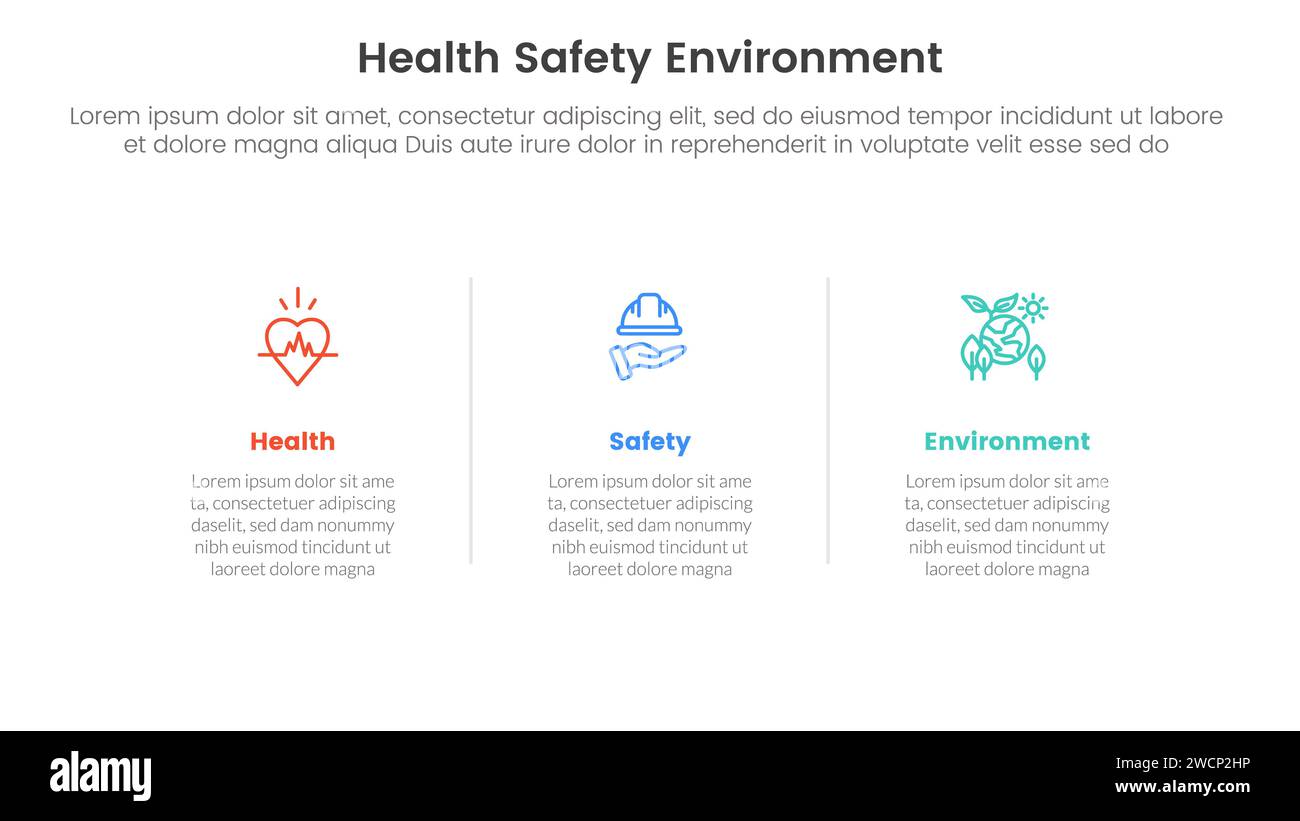 Health Safety Environment

Lorem ipsum dolor sit amet, consectetur adipiscing elit, sed do eiusmod tempor incididunt ut labore et dolore magna aliqua Duis aute irure dolor in reprehenderit in voluptate velit esse sed do

Health

Lorem ipsum dolor sit ame ta, consectetuer adipiscing daselit, sed dam nonummy nibh euismod tincidunt ut laoreet dolore magna

Safety

Lorem ipsum dolor sit ame ta, consectetuer adipiscing daselit, sed dam nonummy nibh euismod tincidunt ut laoreet dolore magna

Environment

Lorem ipsum dolor sit ame ta, consectetuer adipiscing daselit, sed dam nonummy nibh euismod tincidunt ut laoreet dolore magna

alamy

Image ID: 2WCP2HP
www.alamy.com