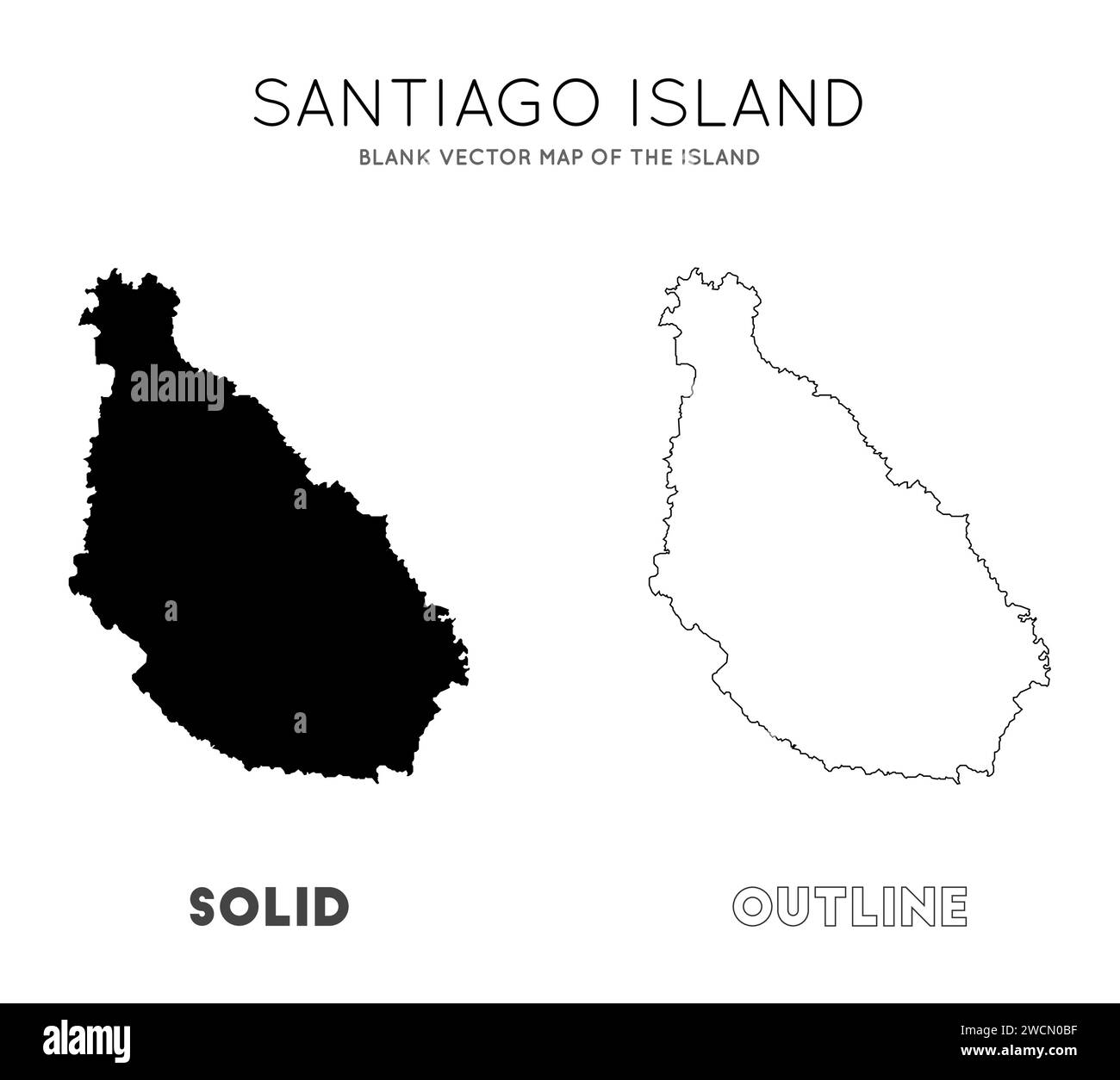 SANTIAGO ISLAND

BLANK VECTOR MAP OF THE ISLAND

alamy

a

a

a

a

SOLID

OUTLINE

alamy

Image ID: 2WCN0BF
www.alamy.com