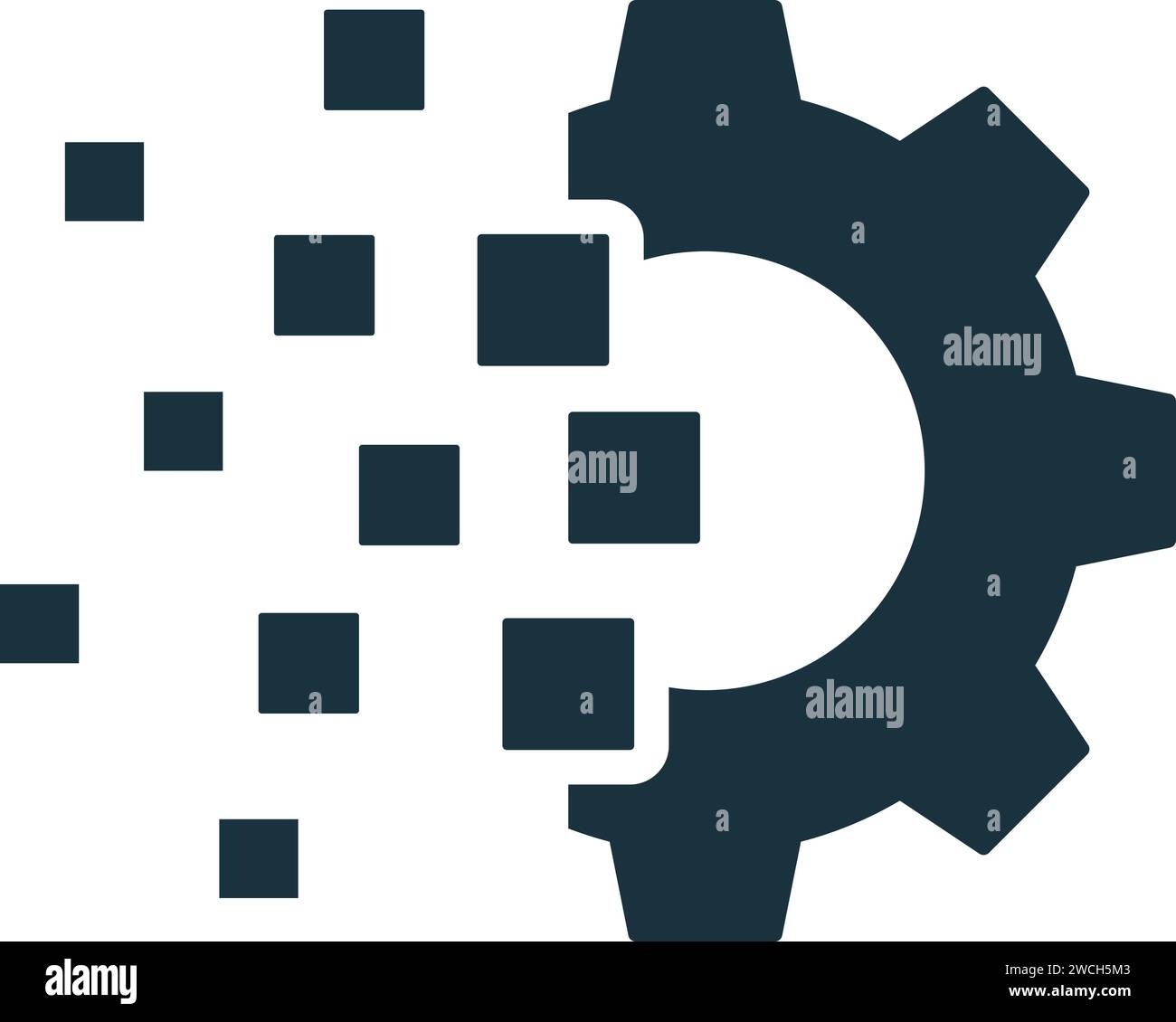 alamy
alamy
alamy

alamy

Image ID: 2WCH5M3
www.alamy.com