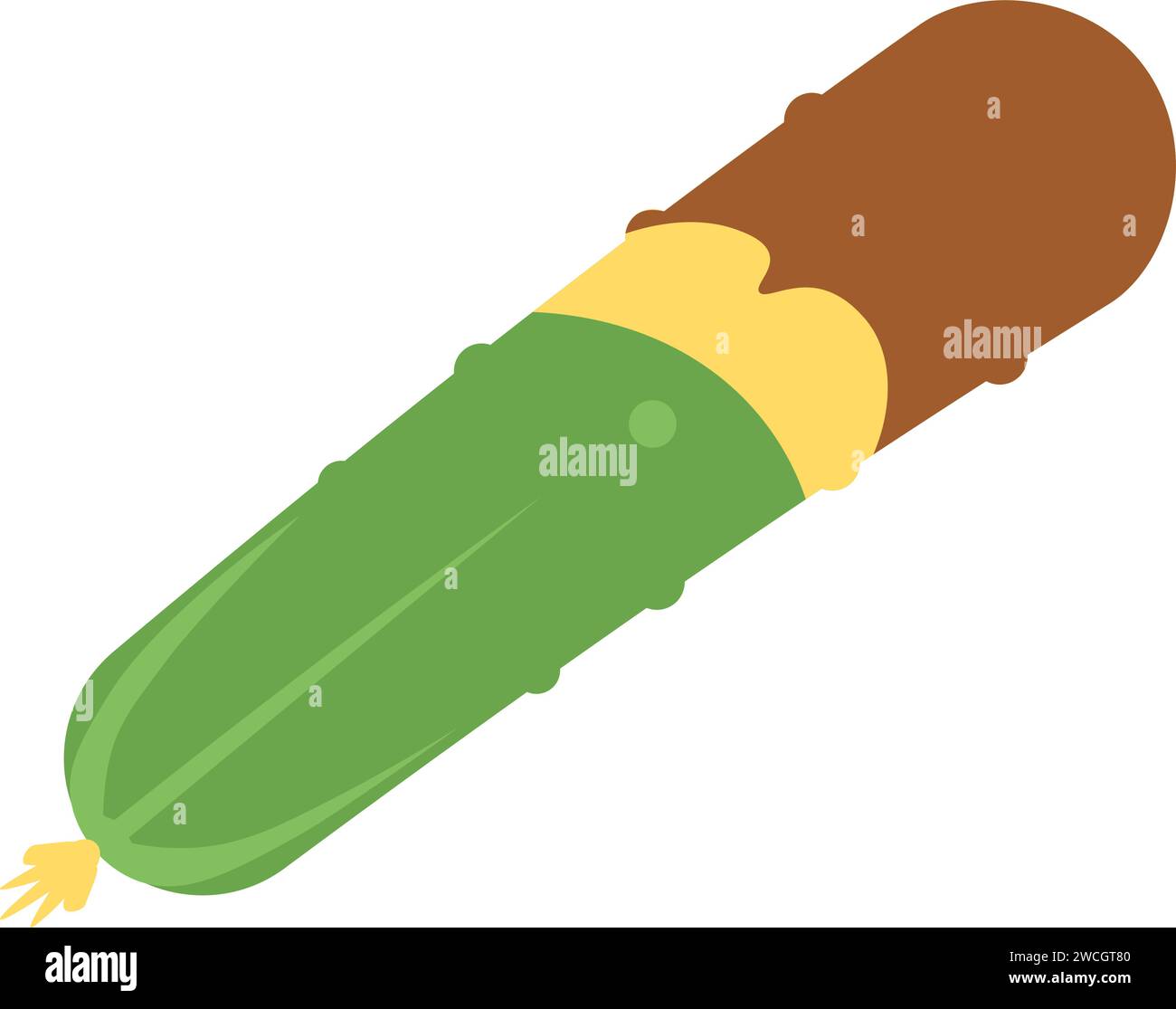 alamy
alamy
alamy

Image ID: 2WCGT80
www.alamy.com