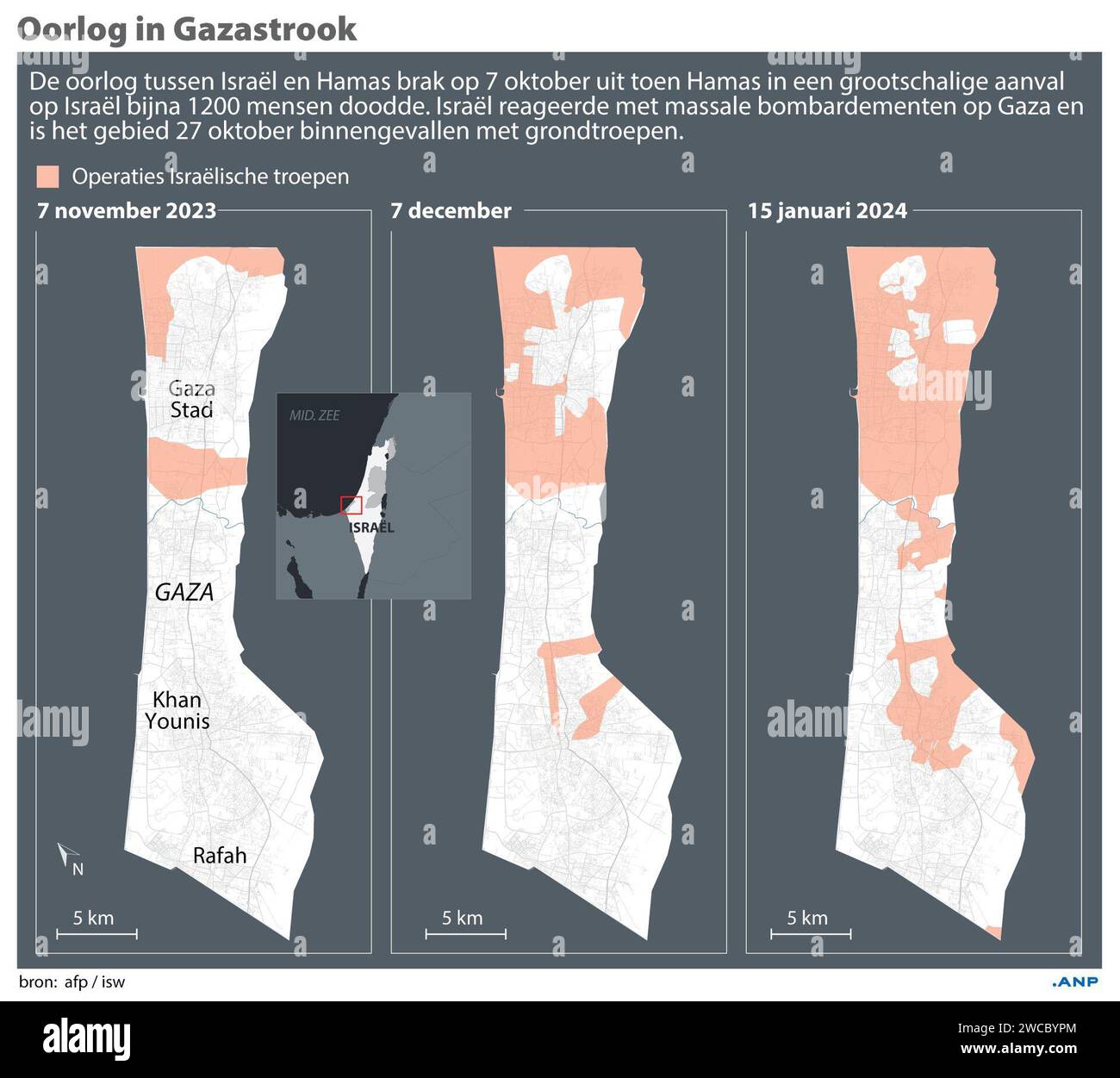 Oorlog in Gazastrook

De oorlog tussen Israël en Hamas brak op 7 oktober uit toen Hamas in een grootschalige aanval op Israël bijna 1200 mensen doodde. Israël reageerde met massale bombardementen op Gaza en is het gebied 27 oktober binnengevallen met grondtroepen.

Operaties Israëlische troepen

7 november 2023

Gaza Stad

MID. ZEE

ISRAËL

GAZA

Khan Younis

Rafah

N

5 km

7 december

5 km

15 januari 2024

5 km

bron: afp / isw

.ANP

alamy

Image ID: 2WCBYPM
www.alamy.com