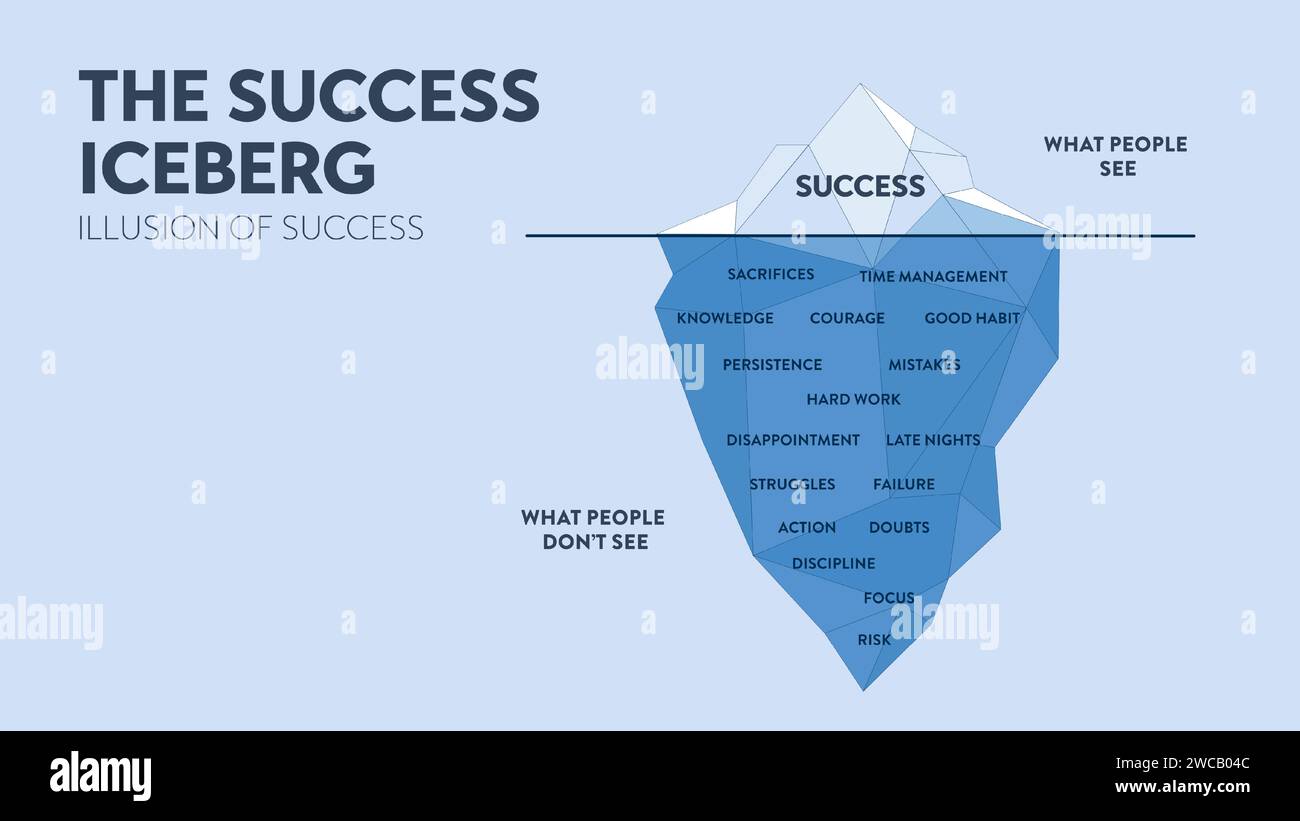 THE SUCCESS ICEBERG
ILLUSION OF SUCCESS

SUCCESS

WHAT PEOPLE SEE

SACRIFICES
TIME MANAGEMENT
KNOWLEDGE
COURAGE
GOOD HABIT
PERSISTENCE
MISTAKES
HARD WORK
DISAPPOINTMENT
LATE NIGHTS
STRUGGLES
FAILURE
ACTION
DOUBTS
DISCIPLINE
FOCUS
RISK

WHAT PEOPLE DON'T SEE

alamy
alamy
alamy
alamy
alamy

alamy
Image ID: 2WCB04C
www.alamy.com