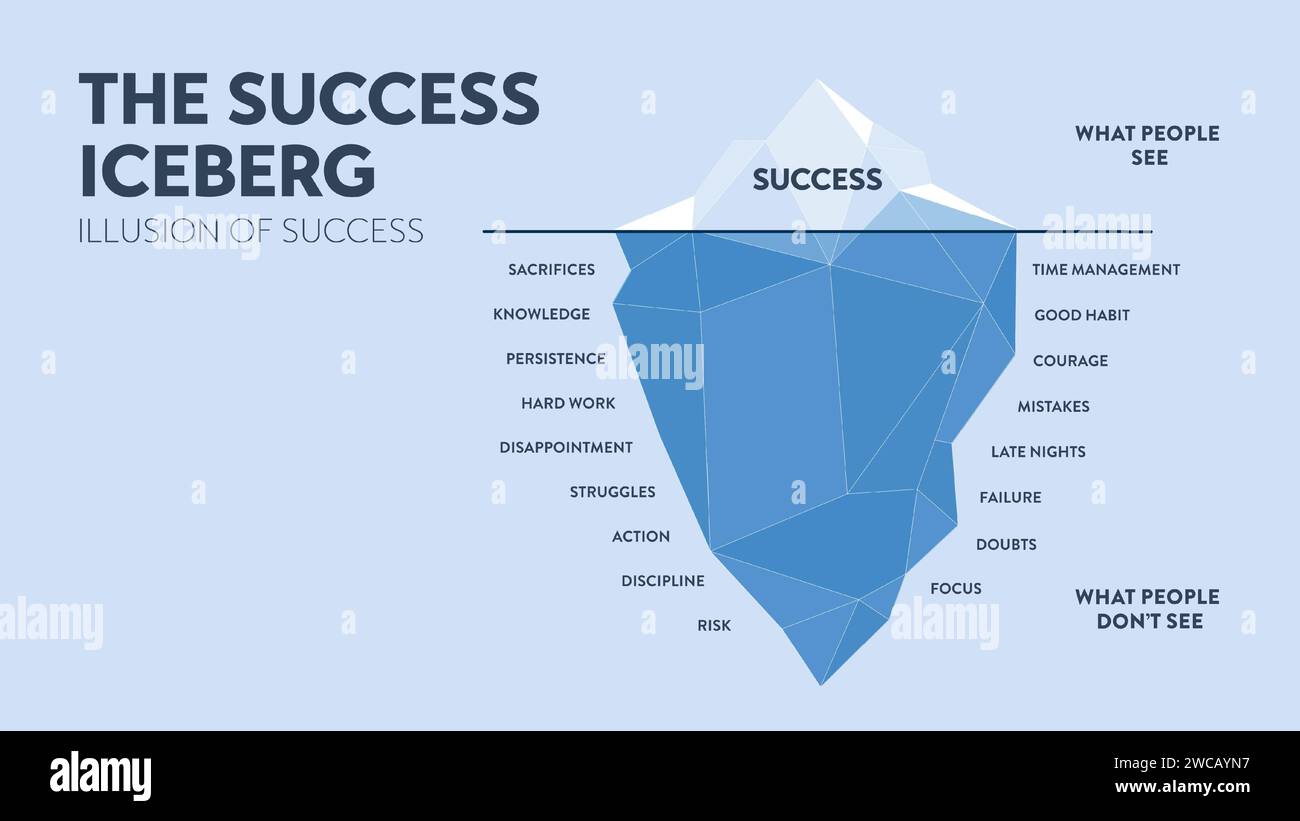 THE SUCCESS ICEBERG
ILLUSION OF SUCCESS

SUCCESS

WHAT PEOPLE SEE

SACRIFICES
KNOWLEDGE
PERSISTENCE
HARD WORK
DISAPPOINTMENT
STRUGGLES
ACTION
DISCIPLINE
RISK

TIME MANAGEMENT
GOOD HABIT
COURAGE
MISTAKES
LATE NIGHTS
FAILURE
DOUBTS
FOCUS

WHAT PEOPLE DON'T SEE

alamy
alamy
alamy
alamy
alamy

alamy
Image ID: 2WCAYN7
www.alamy.com