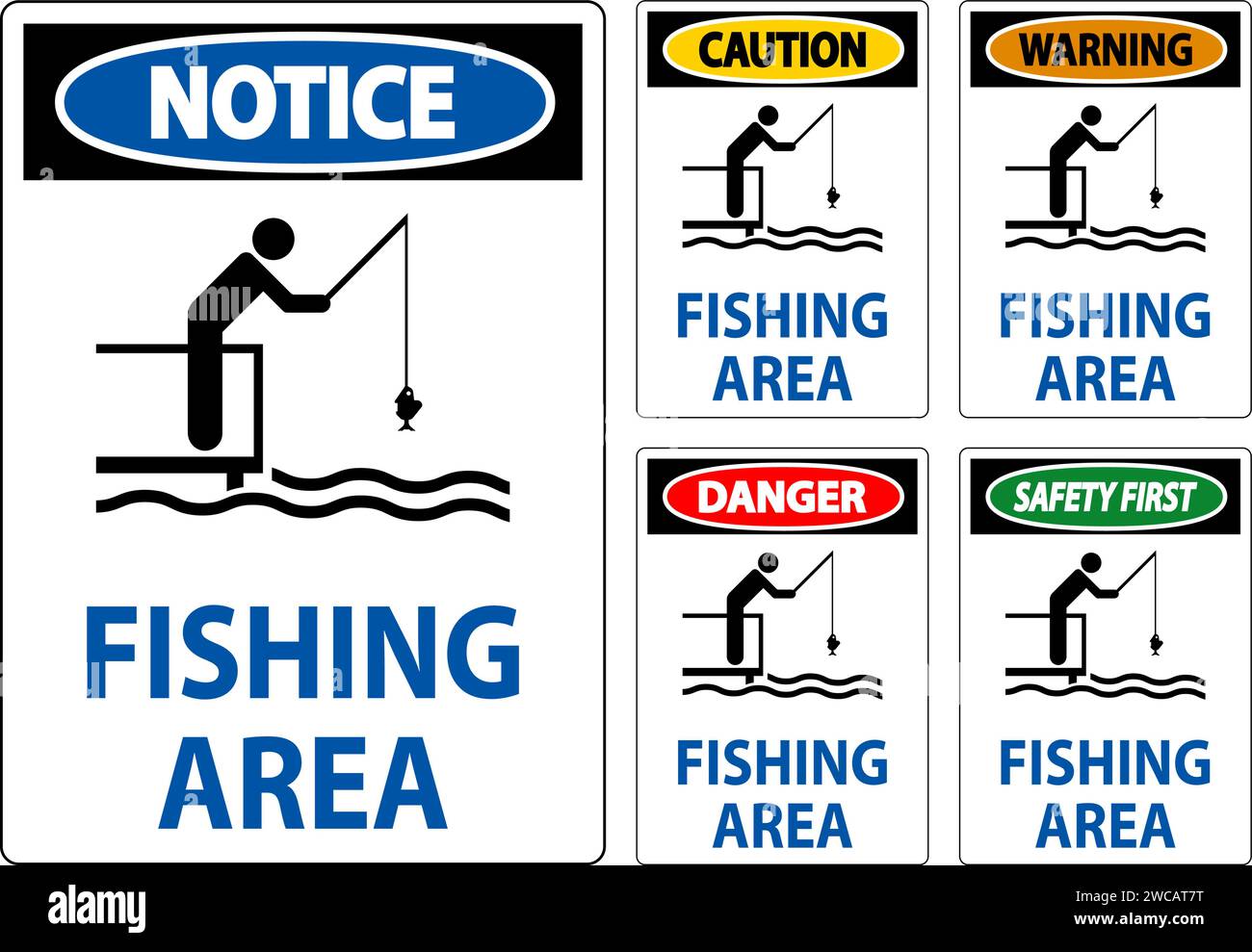 NOTICE

FISHING AREA

CAUTION

FISHING AREA

WARNING

FISHING AREA

DANGER

FISHING AREA

SAFETY FIRST

FISHING AREA

alamy

Image ID: 2WCAT7T
www.alamy.com