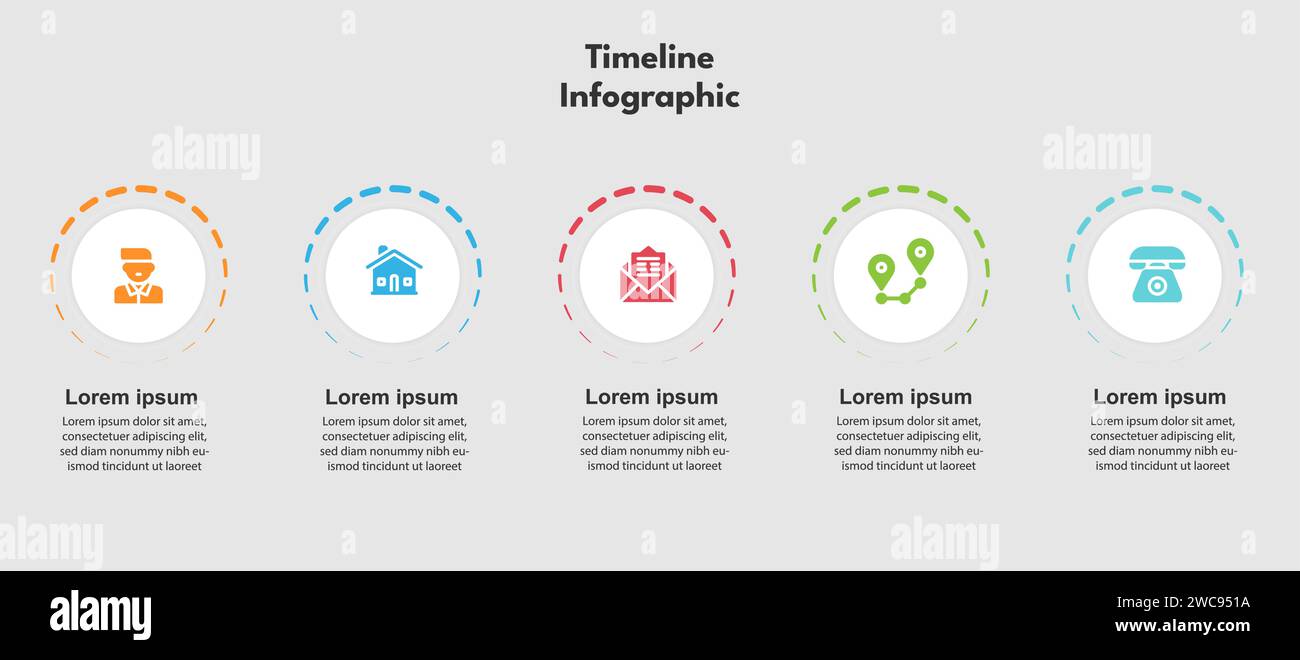 Timeline Infographic

alamy

alamy

Lorem ipsum
Lorem ipsum dolor sit amet, consectetuer adipiscing elit, sed diam nonummy nibh euismod tincidunt ut laoreet

Lorem ipsum
Lorem ipsum dolor sit amet, consectetuer adipiscing elit, sed diam nonummy nibh euismod tincidunt ut laoreet

Lorem ipsum
Lorem ipsum dolor sit amet, consectetuer adipiscing elit, sed diam nonummy nibh euismod tincidunt ut laoreet

Lorem ipsum
Lorem ipsum dolor sit amet, consectetuer adipiscing elit, sed diam nonummy nibh euismod tincidunt ut laoreet

Lorem ipsum
Lorem ipsum dolor sit amet, consectetuer adipiscing elit, sed diam nonummy nibh euismod tincidunt ut laoreet

alamy

alamy

alamy

Image ID: 2WC951A
www.alamy.com