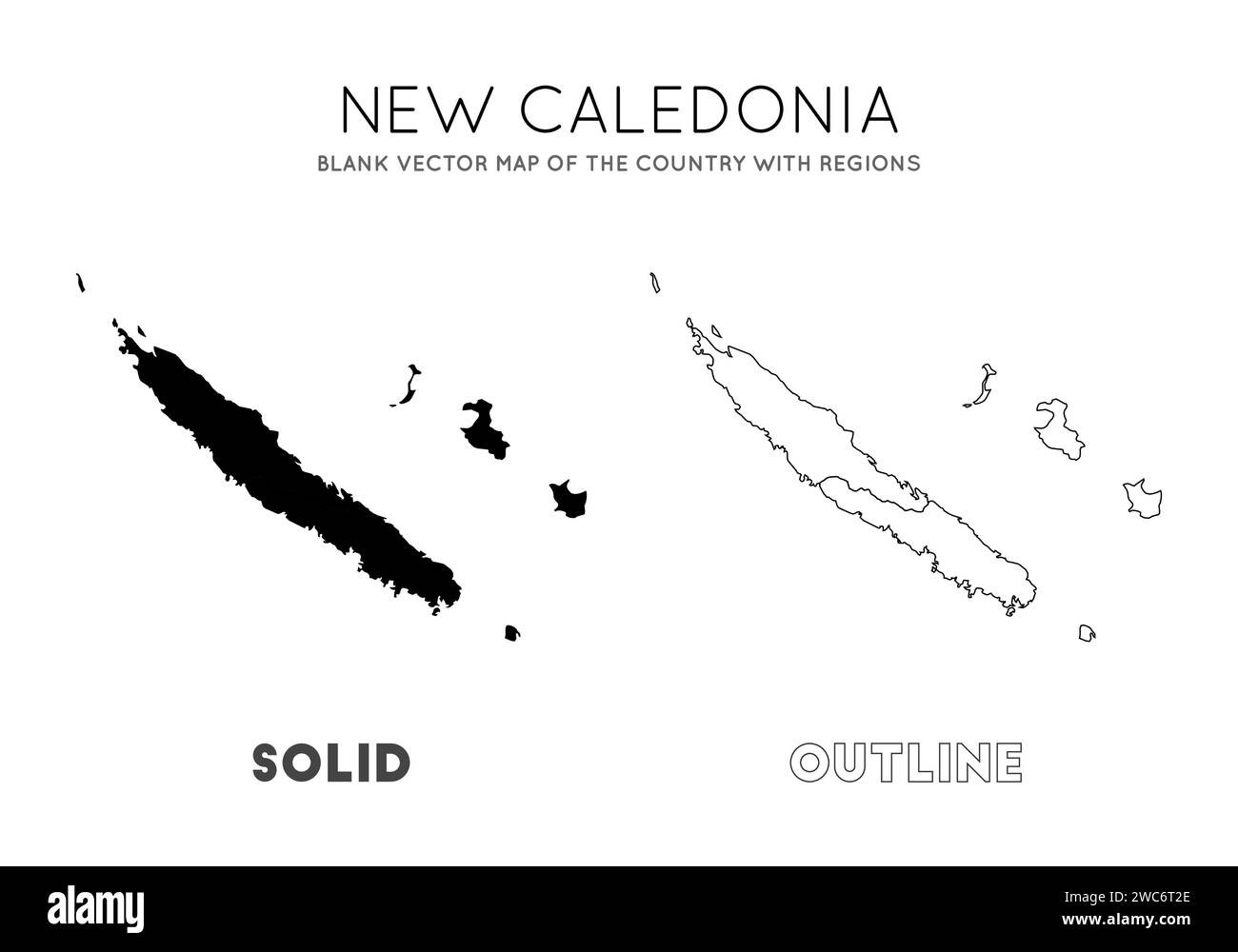 NEW CALEDONIA

BLANK VECTOR MAP OF THE COUNTRY WITH REGIONS

SOLID

OUTLINE

alamy

Image ID: 2WC6T2E
www.alamy.com