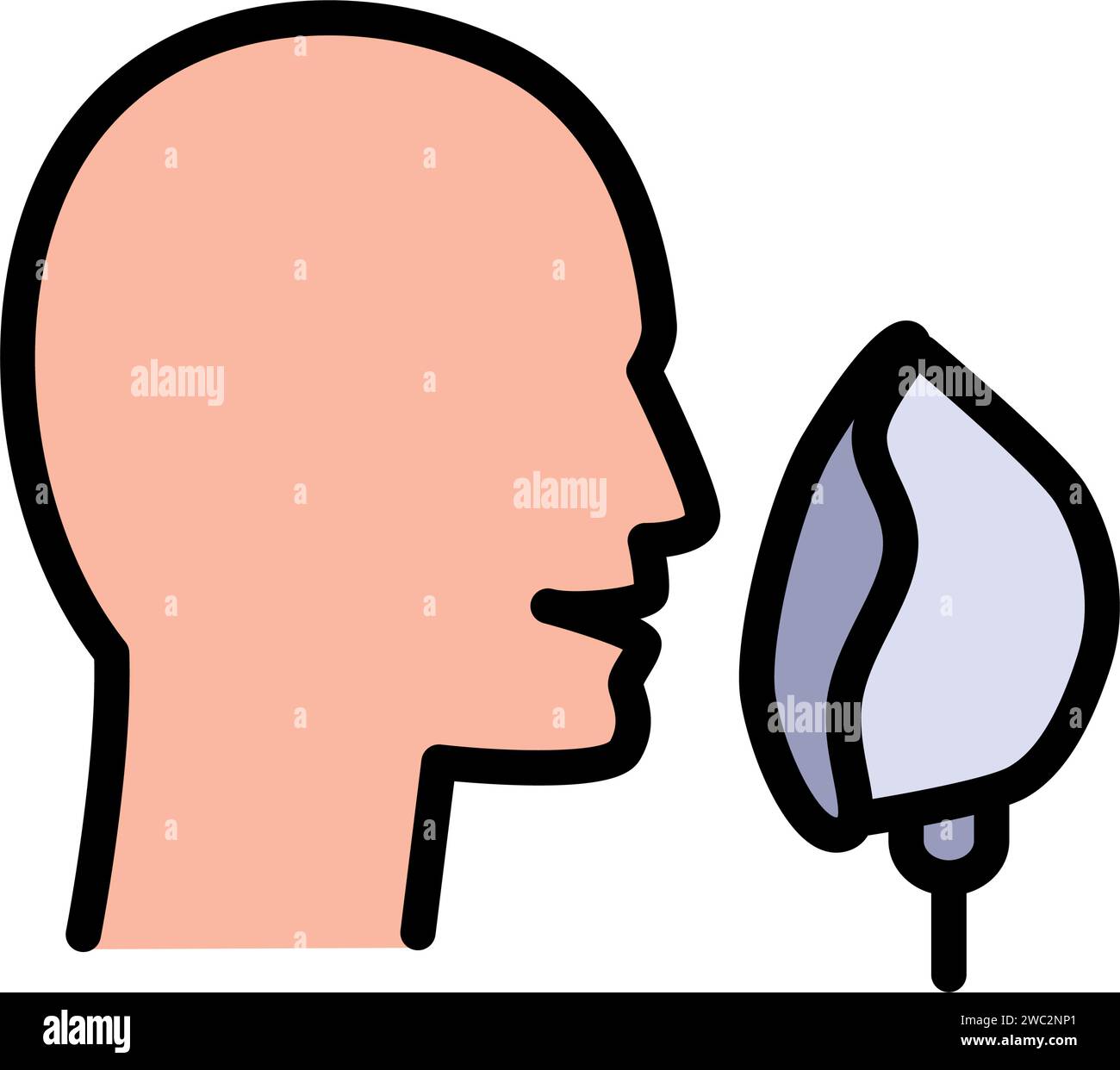 alamy

alamy

alamy

alamy

alamy

Image ID: 2WC2NP1
www.alamy.com