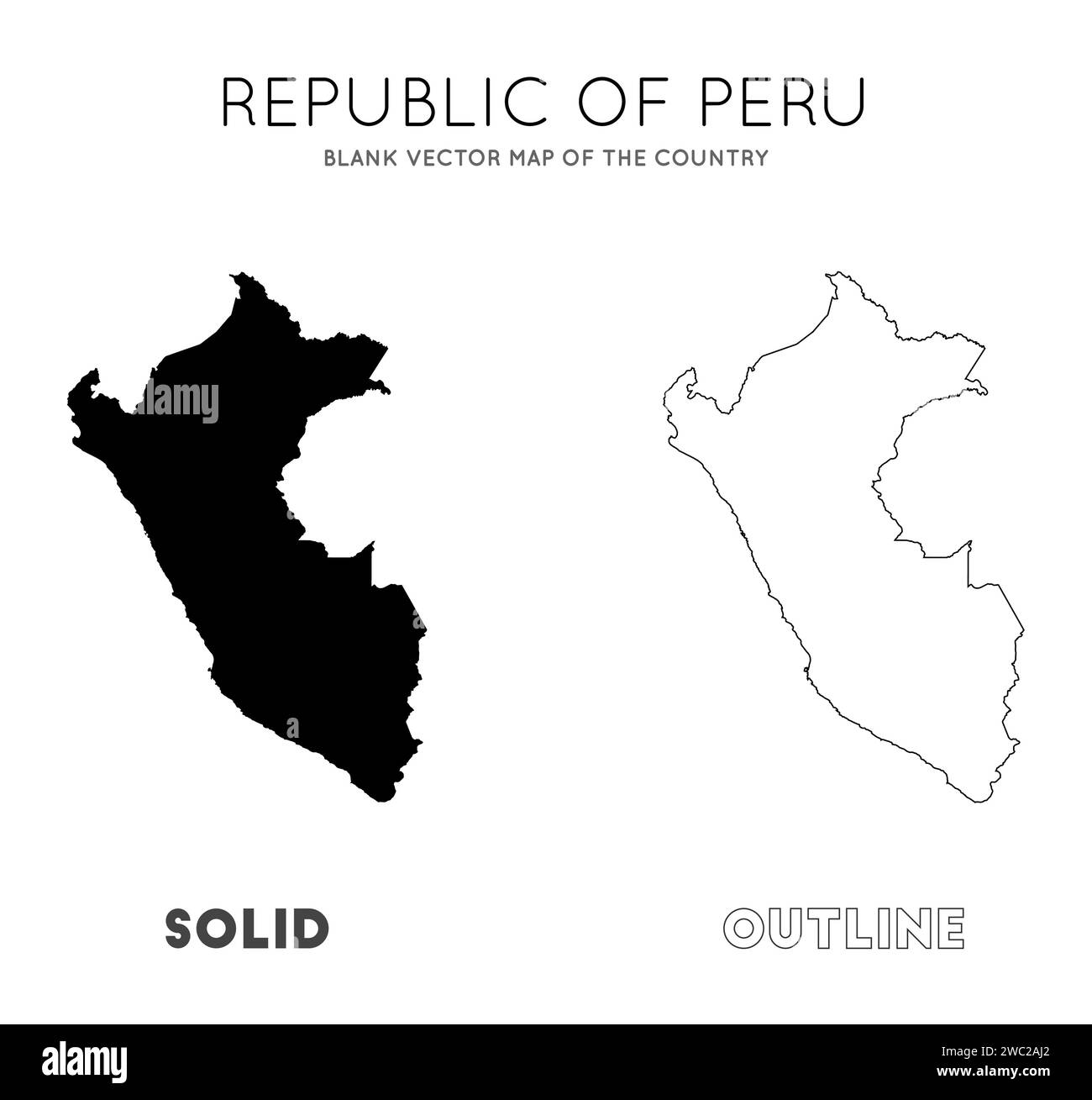 REPUBLIC OF PERU
BLANK VECTOR MAP OF THE COUNTRY

alamy

SOLID

OUTLINE

alamy

Image ID: 2WC2AJ2
www.alamy.com