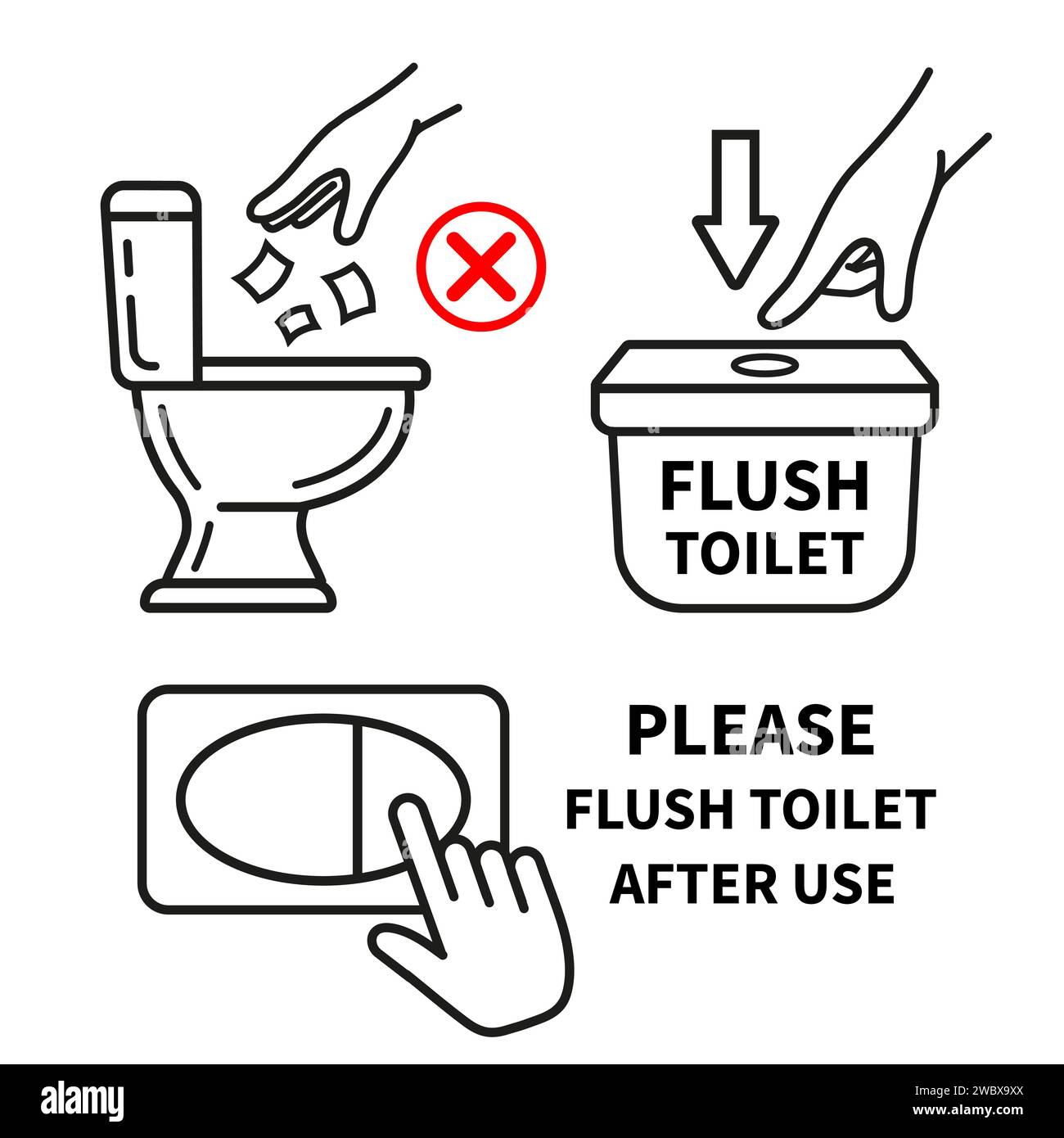 FLUSH TOILET

PLEASE
FLUSH TOILET
AFTER USE

alamy

Image ID: 2WBX9XX
www.alamy.com