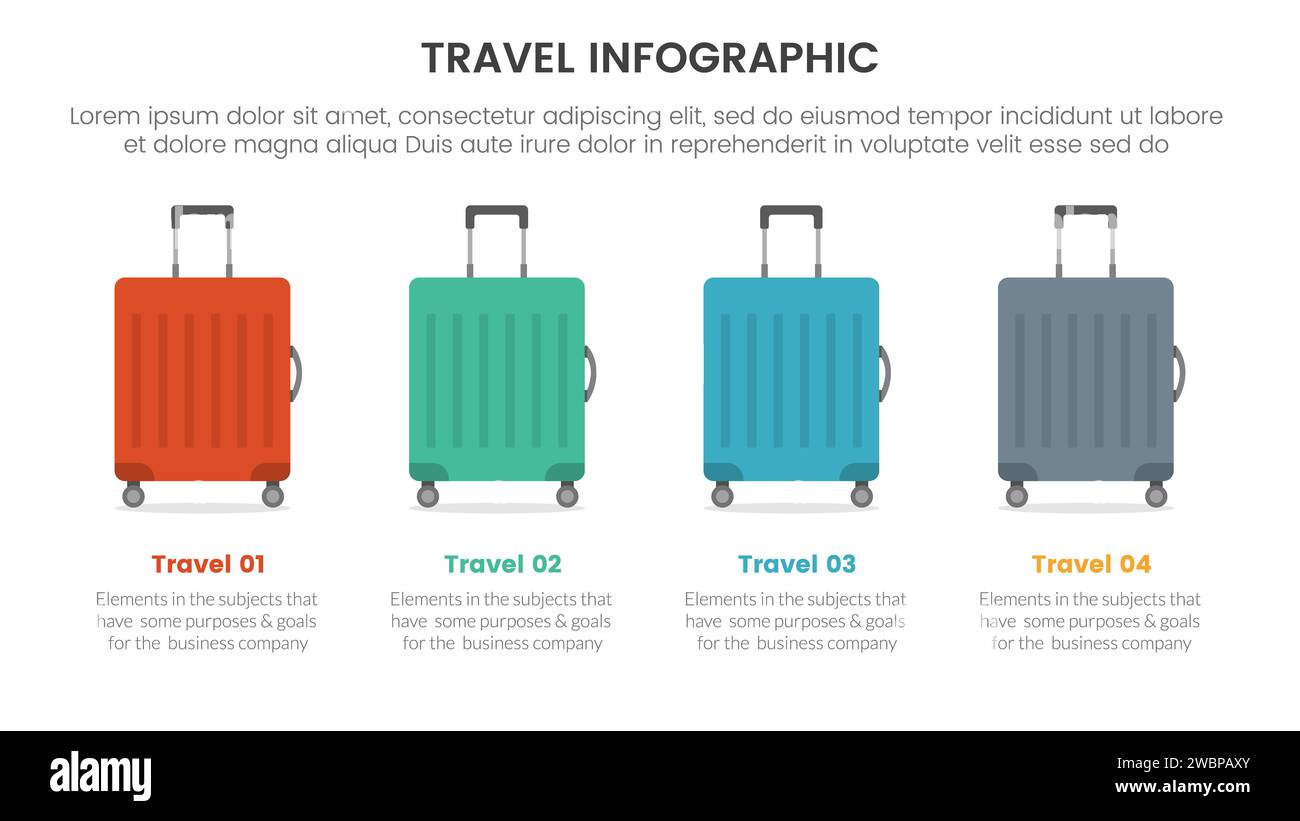 TRAVEL INFOGRAPHIC

Lorem ipsum dolor sit amet, consectetur adipiscing elit, sed do eiusmod tempor incididunt ut labore et dolore magna aliqua Duis aute irure dolor in reprehenderit in voluptate velit esse sed do

Travel 01

Elements in the subjects that have some purposes & goals for the business company

Travel 02

Elements in the subjects that have some purposes & goals for the business company

Travel 03

Elements in the subjects that have some purposes & goals for the business company

Travel 04

Elements in the subjects that have some purposes & goals for the business company

alamy

Image ID: 2WBPAXY
www.alamy.com