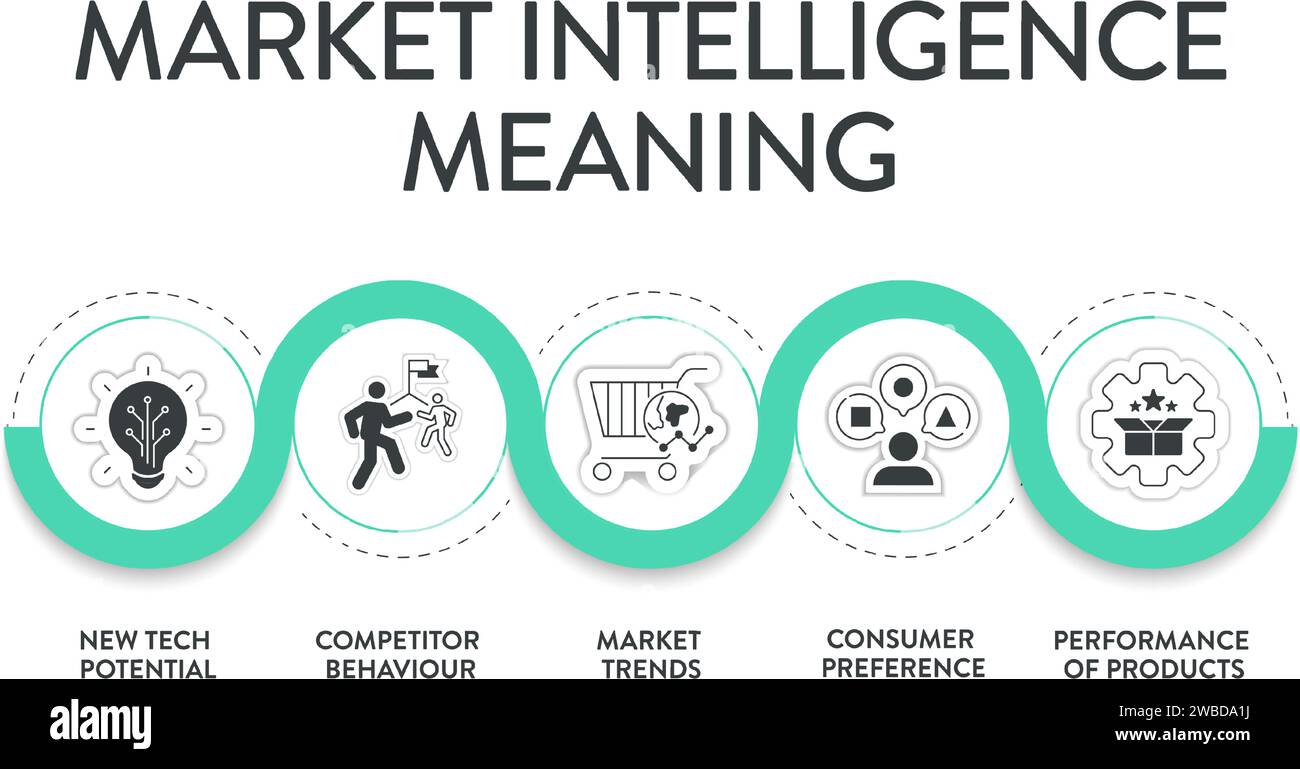 MARKET INTELLIGENCE MEANING

NEW TECH POTENTIAL

COMPETITOR BEHAVIOUR

MARKET TRENDS

CONSUMER PREFERENCE

PERFORMANCE OF PRODUCTS

alamy

Image ID: 2WBDA1J
www.alamy.com