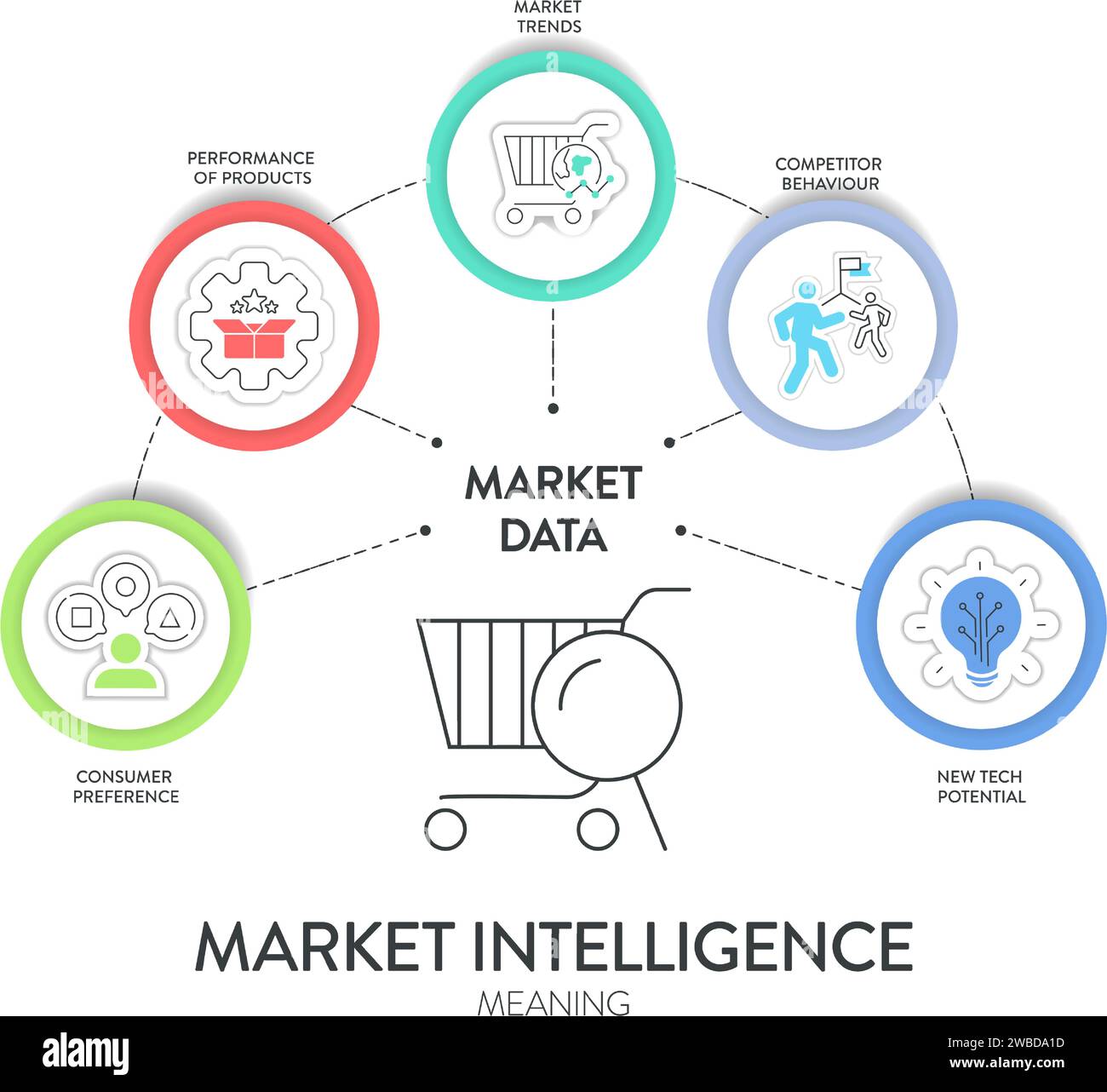 MARKET TRENDS

PERFORMANCE OF PRODUCTS

COMPETITOR BEHAVIOUR

MARKET DATA

CONSUMER PREFERENCE

NEW TECH POTENTIAL

MARKET INTELLIGENCE

MEANING

alamy

Image ID: 2WBDA1D
www.alamy.com