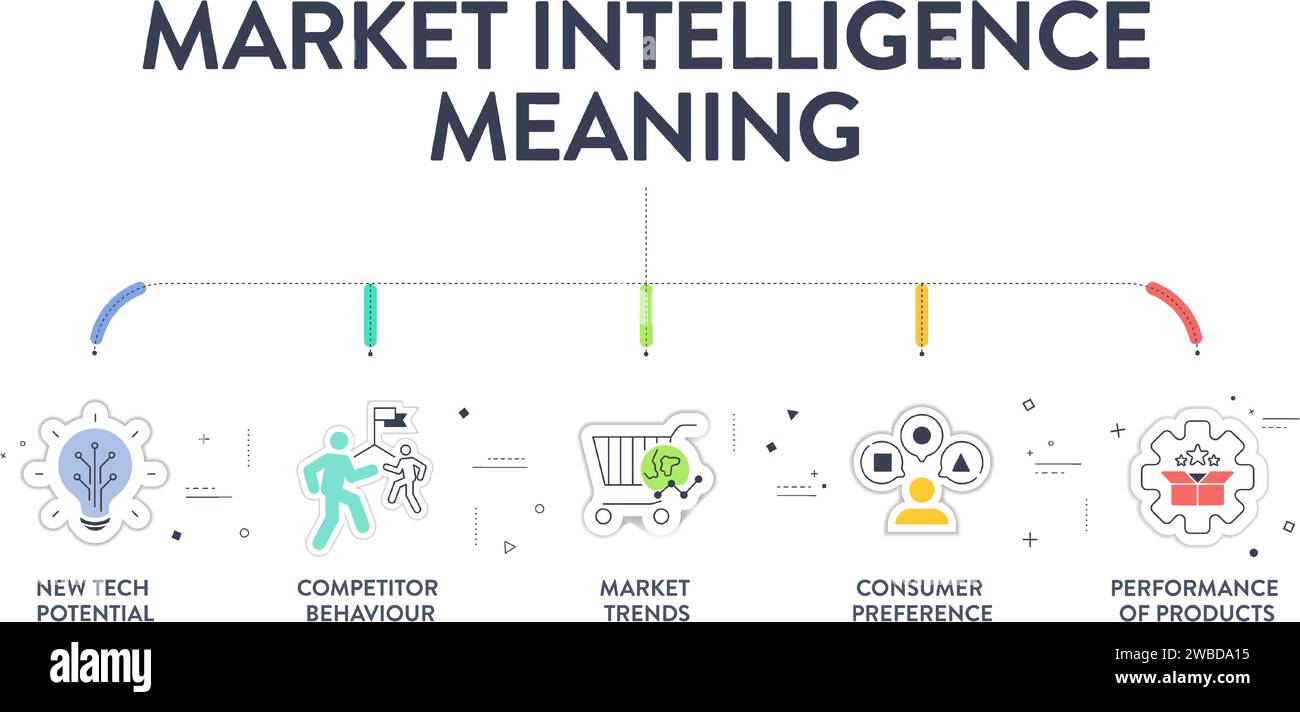 MARKET INTELLIGENCE MEANING

NEW TECH POTENTIAL

COMPETITOR BEHAVIOUR

MARKET TRENDS

CONSUMER PREFERENCE

PERFORMANCE OF PRODUCTS

alamy

Image ID: 2WBDA15
www.alamy.com