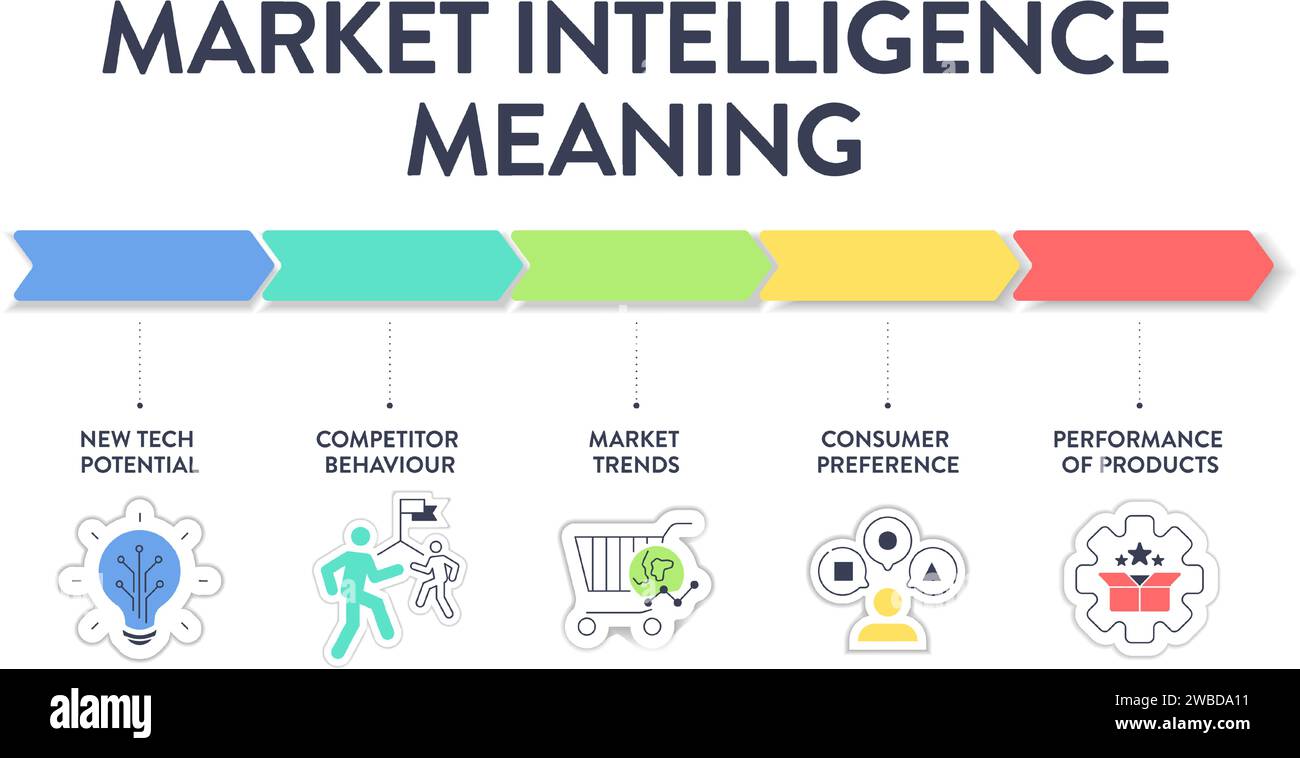 MARKET INTELLIGENCE MEANING

NEW TECH POTENTIAL

COMPETITOR BEHAVIOUR

MARKET TRENDS

CONSUMER PREFERENCE

PERFORMANCE OF PRODUCTS

alamy

Image ID: 2WBDA11
www.alamy.com