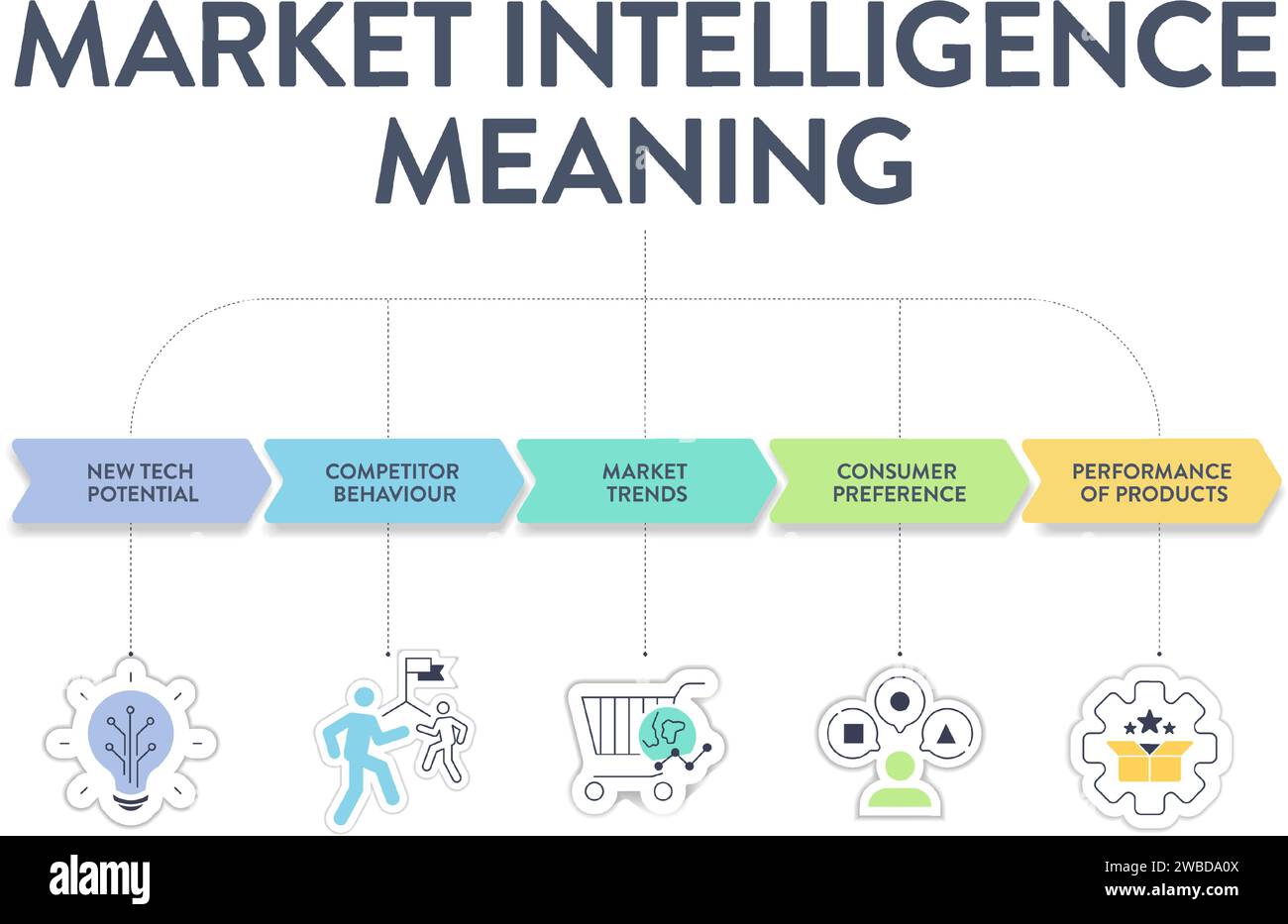 MARKET INTELLIGENCE MEANING

NEW TECH POTENTIAL

COMPETITOR BEHAVIOUR

MARKET TRENDS

CONSUMER PREFERENCE

PERFORMANCE OF PRODUCTS

alamy

Image ID: 2WBDA0X
www.alamy.com