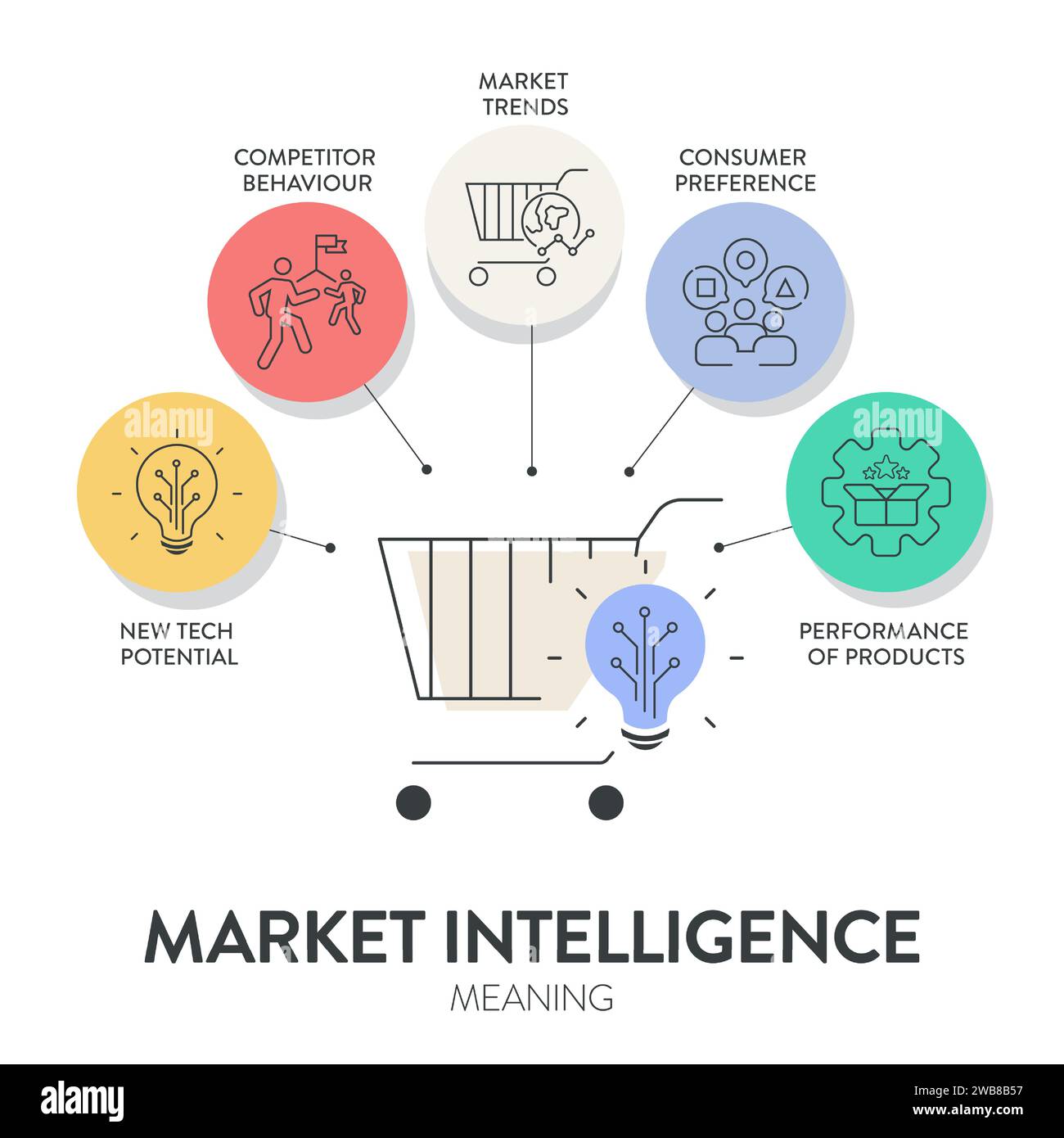 MARKET TRENDS

COMPETITOR BEHAVIOUR

CONSUMER PREFERENCE

alamy

alamy

NEW TECH POTENTIAL

PERFORMANCE OF PRODUCTS

MARKET INTELLIGENCE

MEANING

alamy

Image ID: 2WB8B57
www.alamy.com