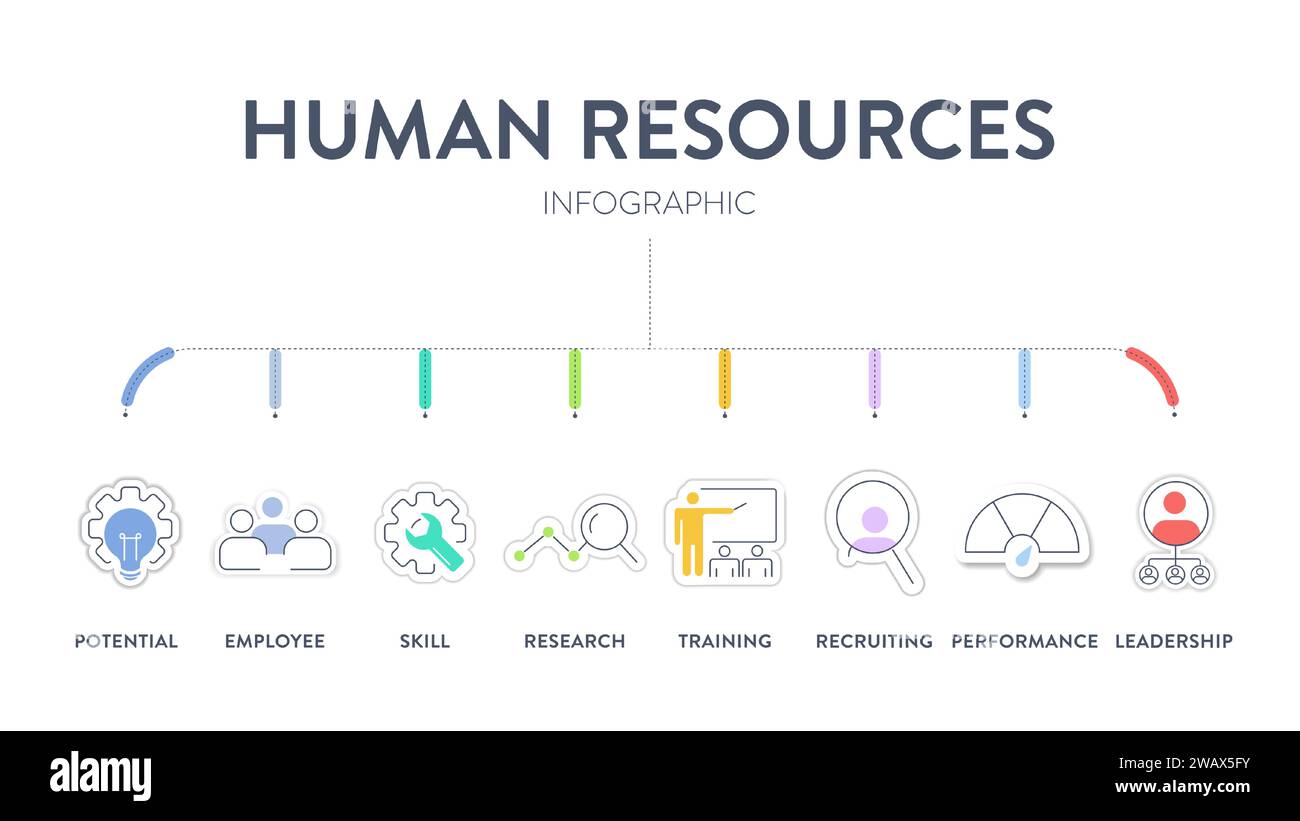 HUMAN RESOURCES

INFOGRAPHIC

POTENTIAL

EMPLOYEE

SKILL

RESEARCH

TRAINING

RECRUITING

PERFORMANCE

LEADERSHIP

alamy

Image ID: 2WAX5FY
www.alamy.com