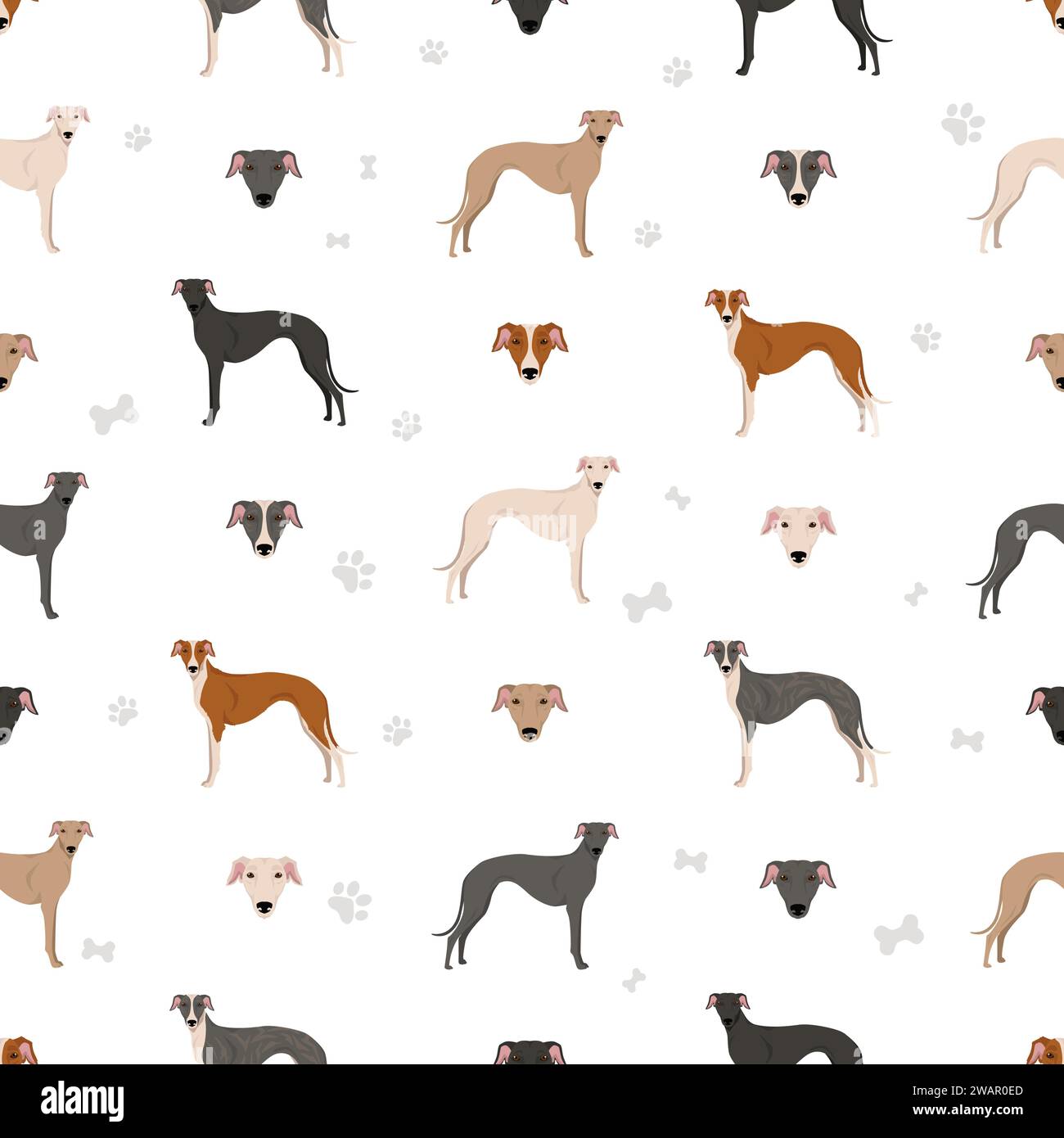 alamy

Image ID: 2WAR0ED
www.alamy.com