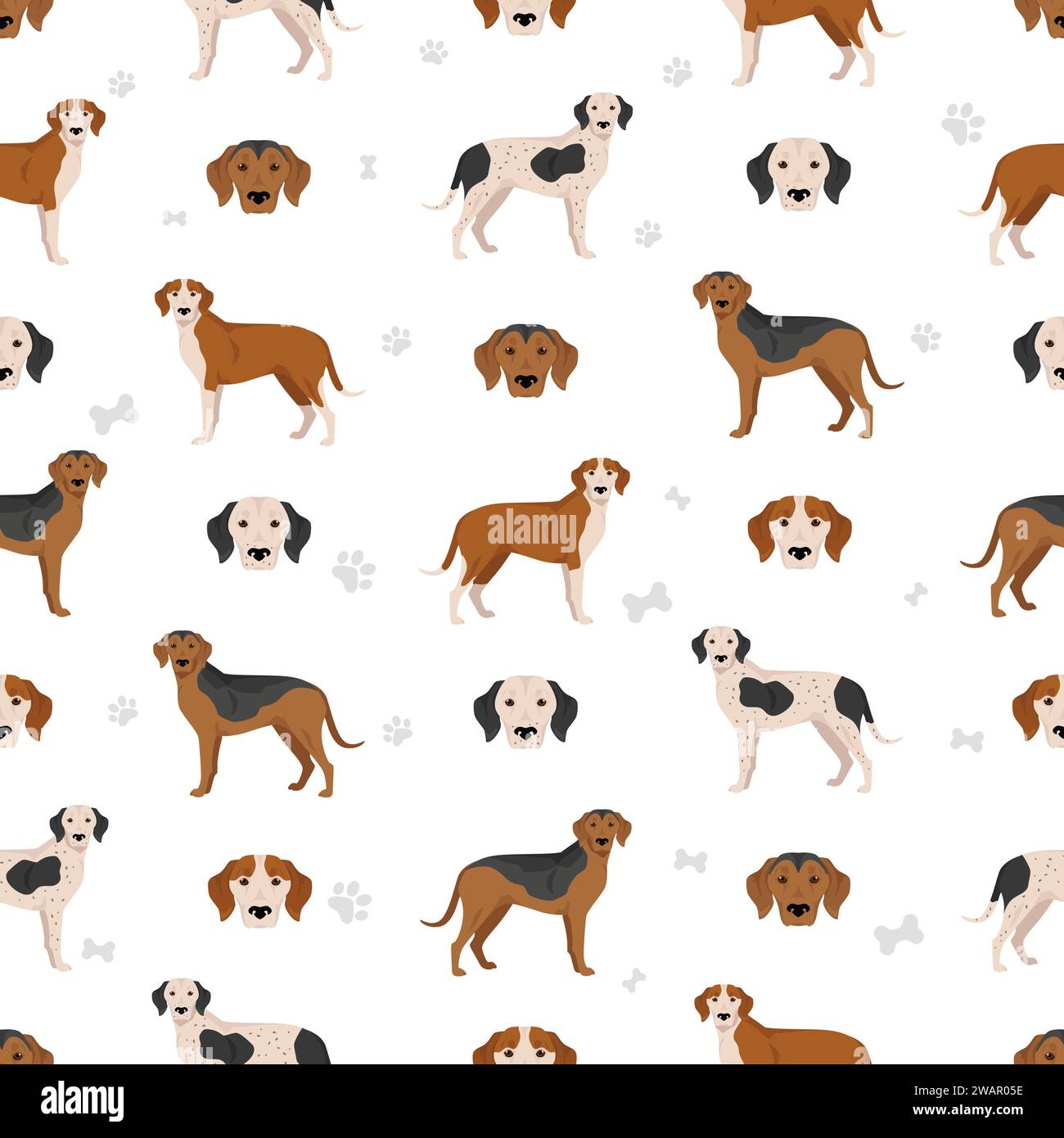 alamy

alamy

Image ID: 2WAR05E
www.alamy.com